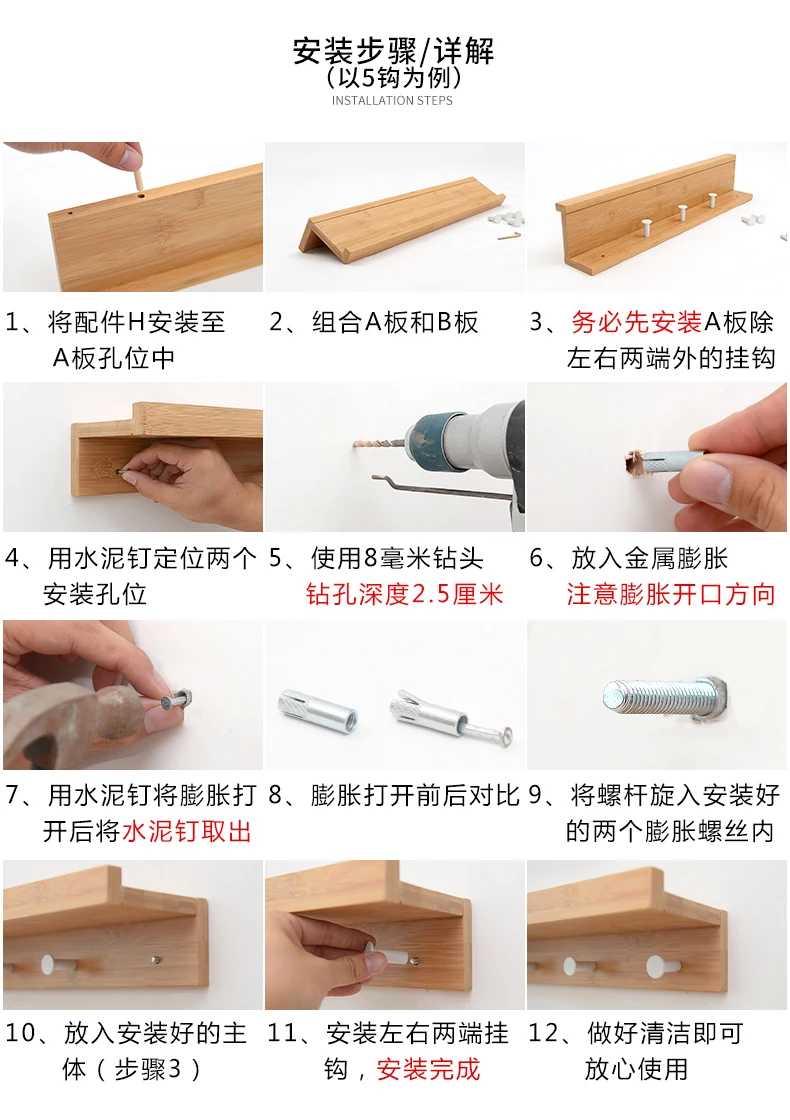 安装步骤/详解
（以5钩为例）
INSTALLATION STEPS

1、将配件H安装至A板孔位中

2、组合A板和B板

3、务必先安装A板除左右两端外的挂钩

4、用水泥钉定位两个安装孔位

5、使用8毫米钻头
钻孔深度2.5厘米

6、放入金属膨胀
注意膨胀开口方向

7、用水泥钉将膨胀打开后将水泥钉取出

8、膨胀打开前后对比

9、将螺杆旋入安装好的两个膨胀螺丝内

10、放入安装好的主体（步骤3）

11、安装左右两端挂钩，安装完成

12、做好清洁即可放心使用