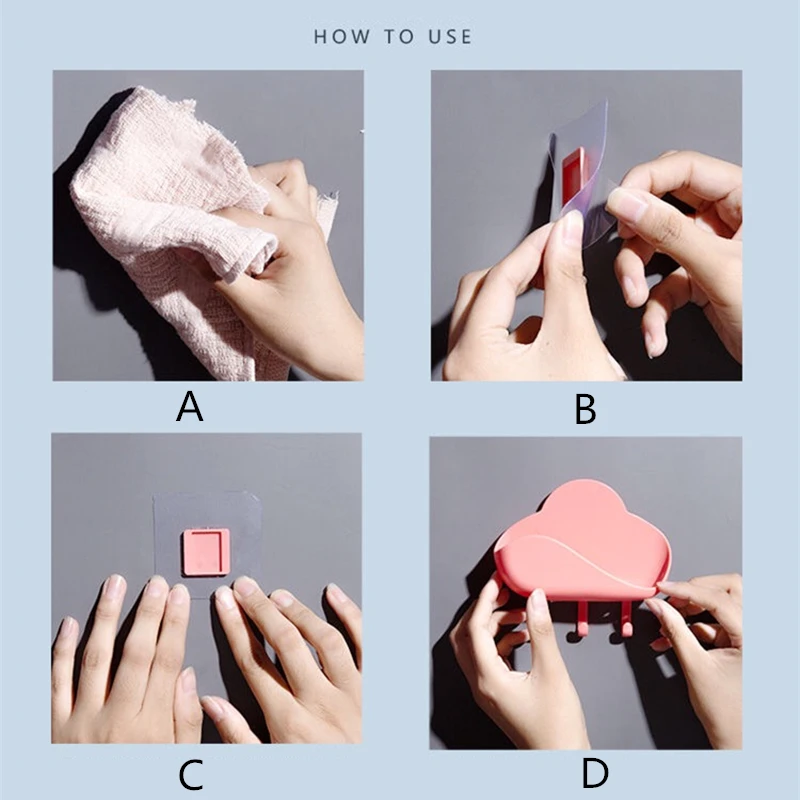 HOW TO USE

A

B

C

D