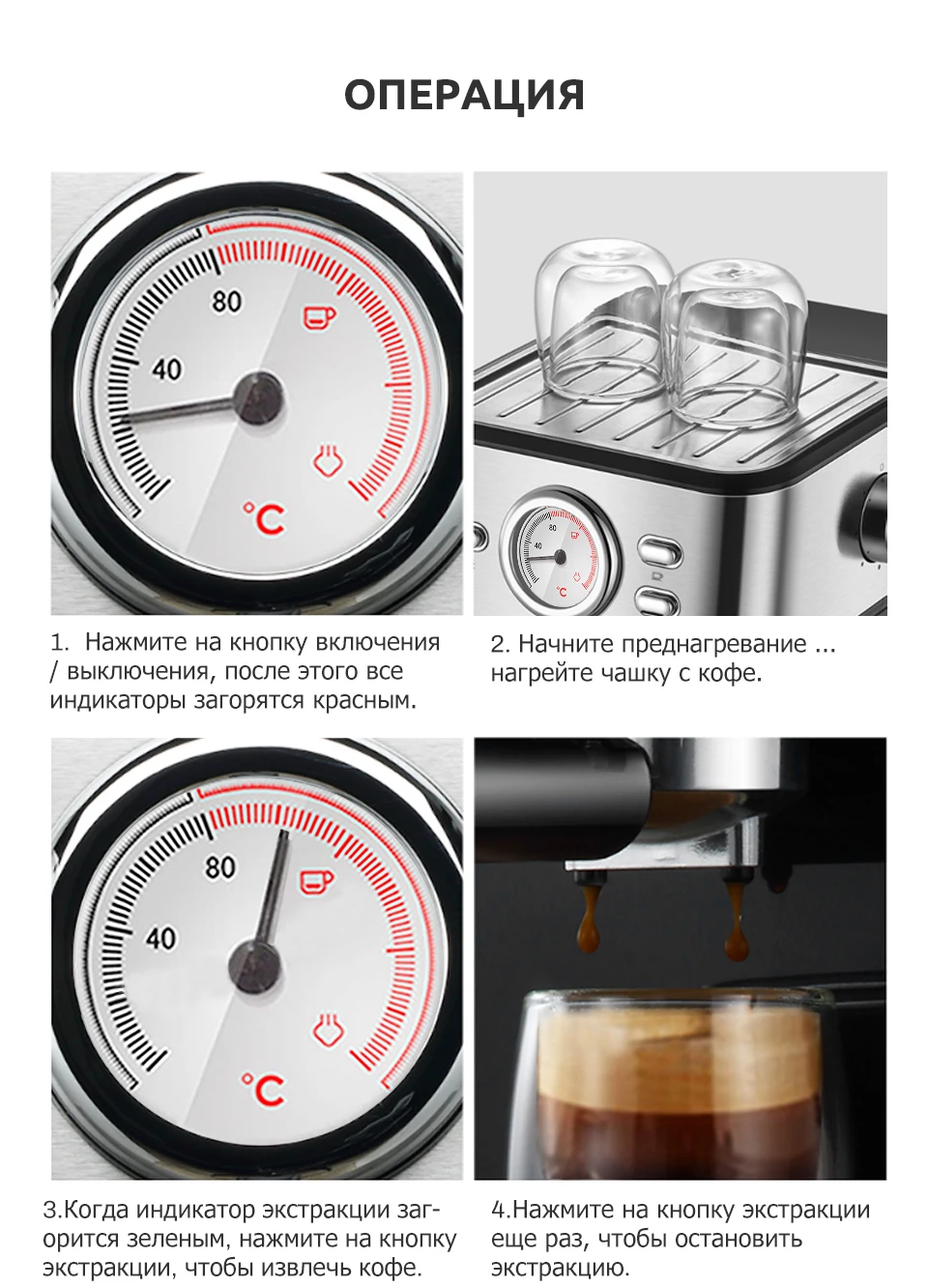 ОПЕРАЦИЯ

80

40

°C

80

40

°C

1. Нажмите на кнопку включения / выключения, после этого все индикаторы загорятся красным.

2. Начните преднагревание ... нагрейте чашку с кофе.

80

40

°C

3.Когда индикатор экстракции загорится зеленым, нажмите на кнопку экстракции, чтобы извлечь кофе.

4.Нажмите на кнопку экстракции еще раз, чтобы остановить экстракцию.