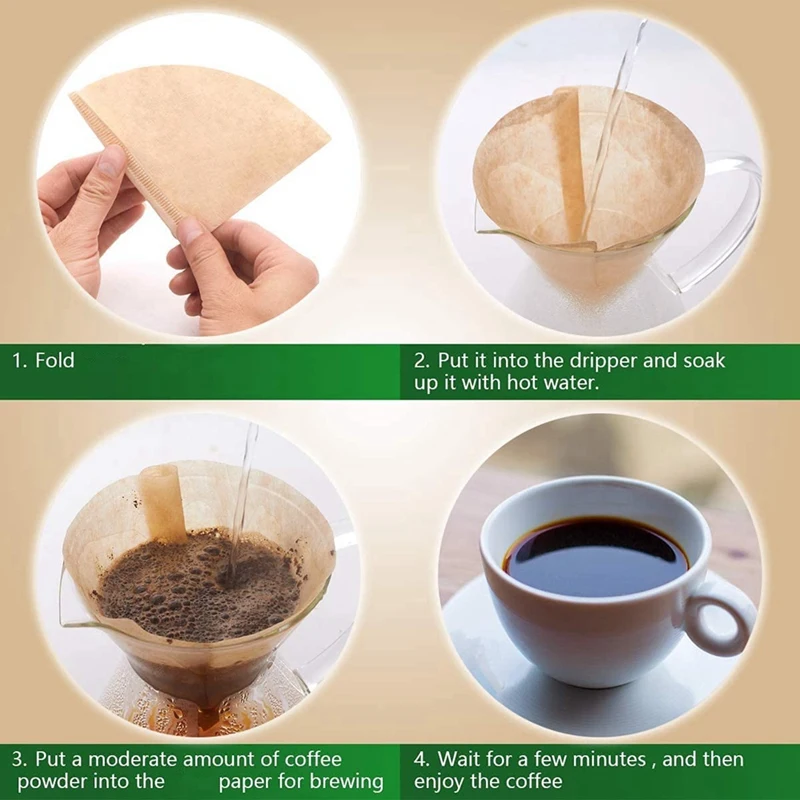 1. Fold

2. Put it into the dripper and soak up it with hot water.

3. Put a moderate amount of coffee powder into the paper for brewing

4. Wait for a few minutes , and then enjoy the coffee