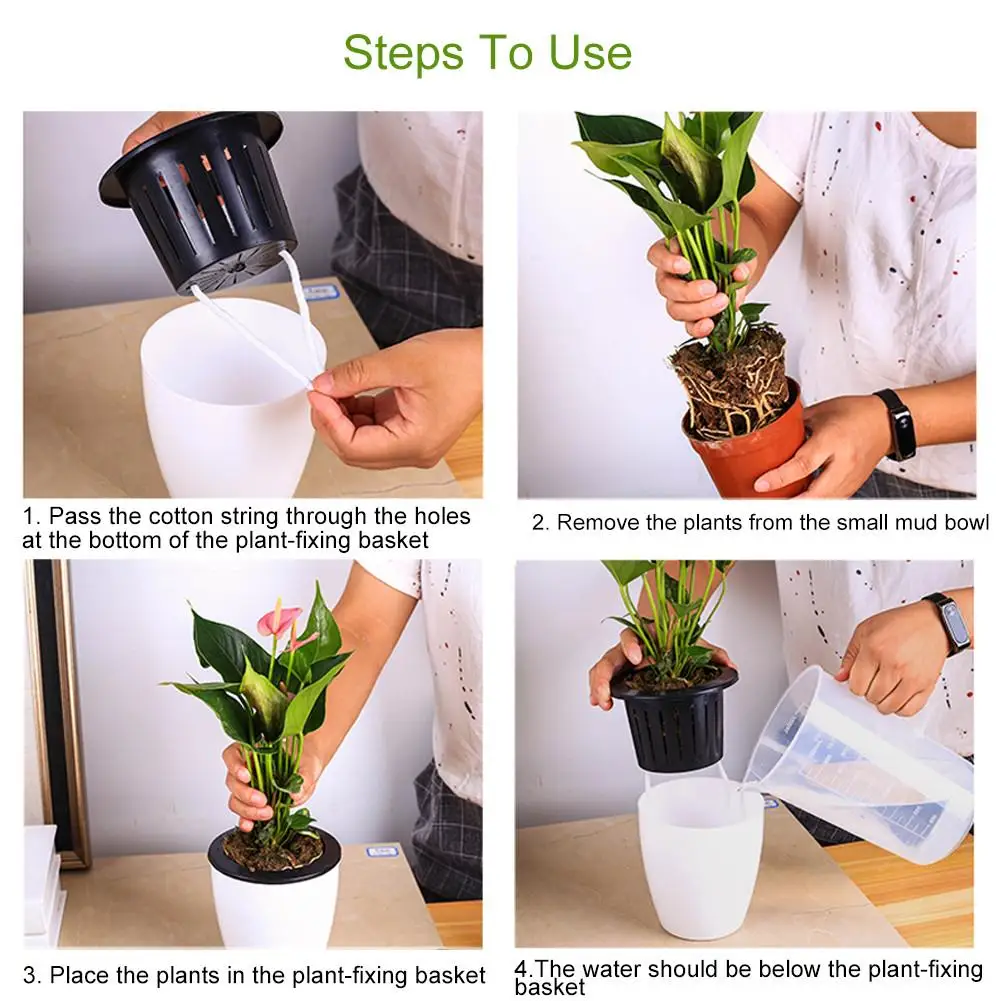 Steps To Use

1. Pass the cotton string through the holes at the bottom of the plant-fixing basket

2. Remove the plants from the small mud bowl

3. Place the plants in the plant-fixing basket

4.The water should be below the plant-fixing basket