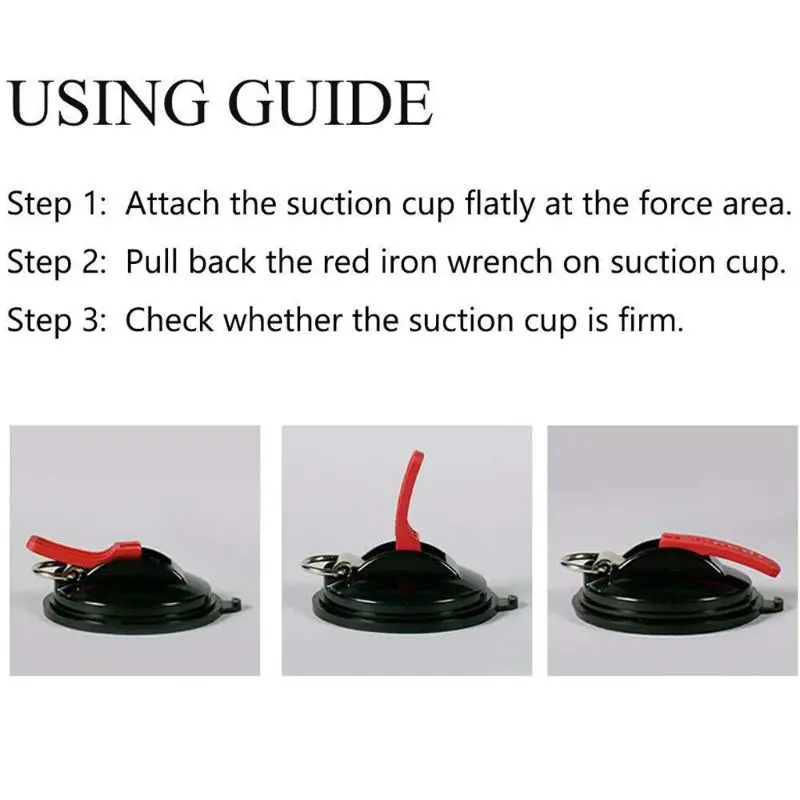 USING GUIDE

Step 1: Attach the suction cup flatly at the force area.

Step 2: Pull back the red iron wrench on suction cup.

Step 3: Check whether the suction cup is firm.