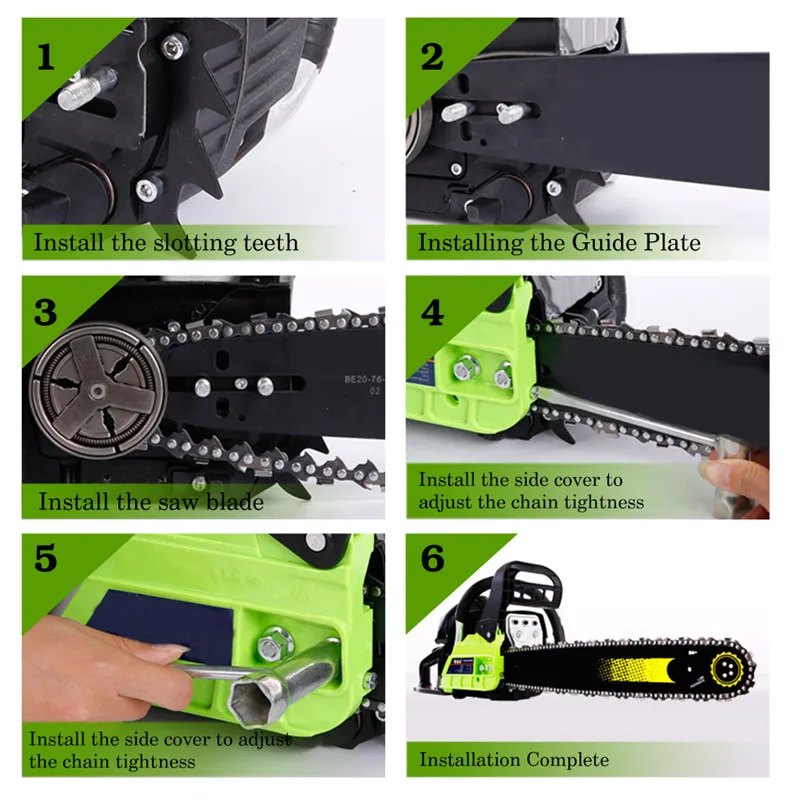 1

Install the slotting teeth

2

Installing the Guide Plate

3

BE20-76-
02

Install the saw blade

4

Install the side cover to adjust the chain tightness

5

Install the side cover to adjust the chain tightness

6

Installation Complete