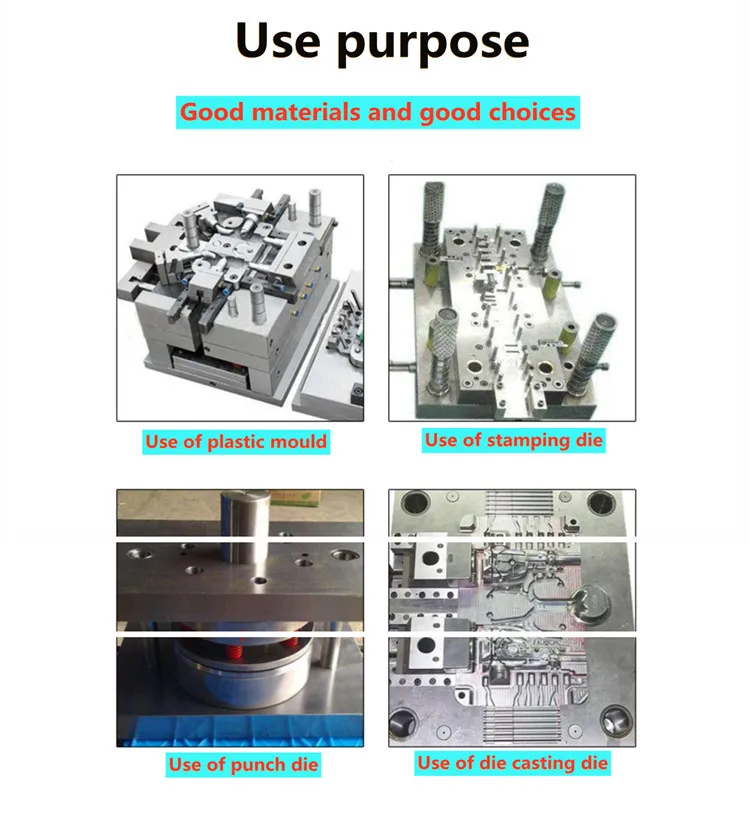 Use purpose

Good materials and good choices

Use of plastic mould

Use of stamping die

Use of punch die

Use of die casting die