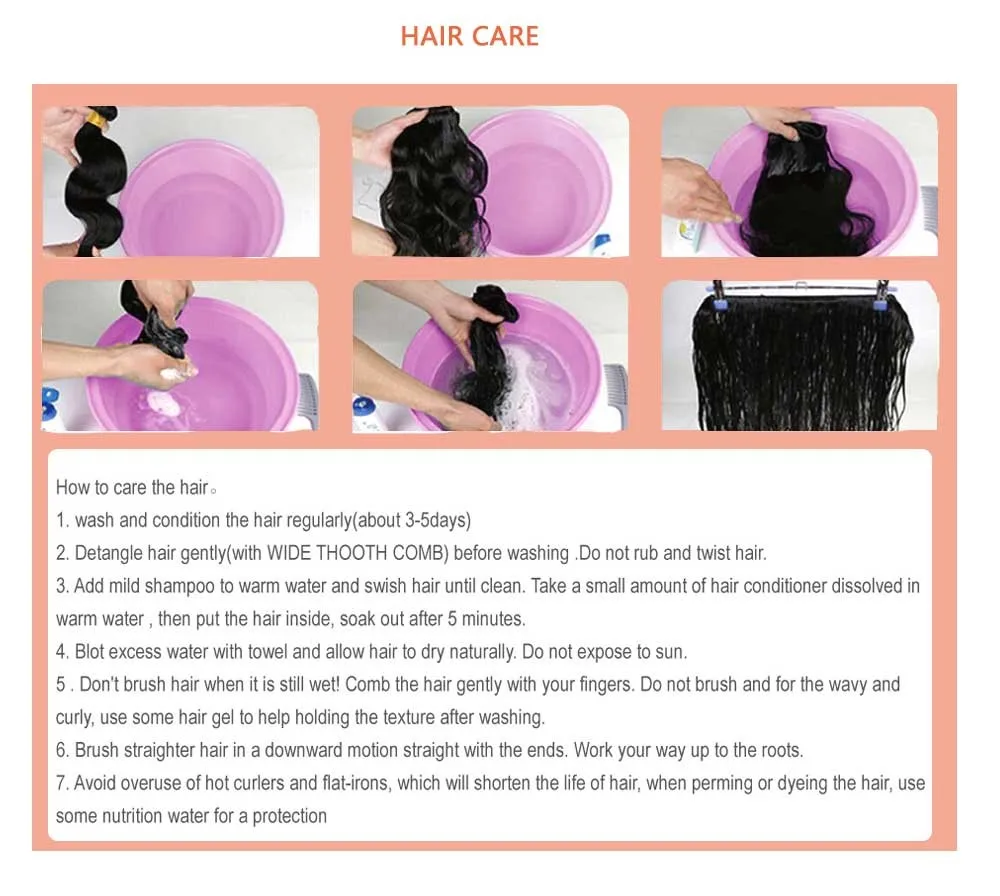 HAIR CARE

How to care the hair。
1. wash and condition the hair regularly(about 3-5days)
2. Detangle hair gently(with WIDE THOOTH COMB) before washing .Do not rub and twist hair.
3. Add mild shampoo to warm water and swish hair until clean. Take a small amount of hair conditioner dissolved in warm water , then put the hair inside, soak out after 5 minutes.
4. Blot excess water with towel and allow hair to dry naturally. Do not expose to sun.
5 . Don't brush hair when it is still wet! Comb the hair gently with your fingers. Do not brush and for the wavy and curly, use some hair gel to help holding the texture after washing.
6. Brush straighter hair in a downward motion straight with the ends. Work your way up to the roots.
7. Avoid overuse of hot curlers and flat-irons, which will shorten the life of hair, when perming or dyeing the hair, use some nutrition water for a protection