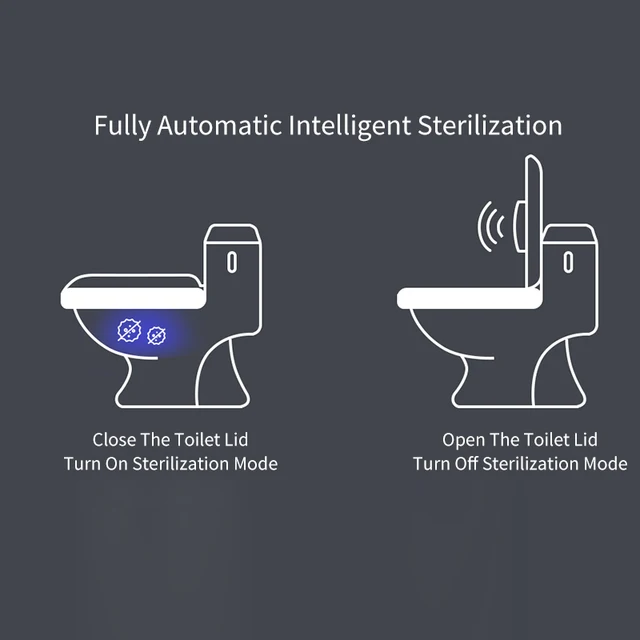 Fully Automatic Intelligent Sterilization

Close The Toilet Lid
Turn On Sterilization Mode

Open The Toilet Lid
Turn Off Sterilization Mode