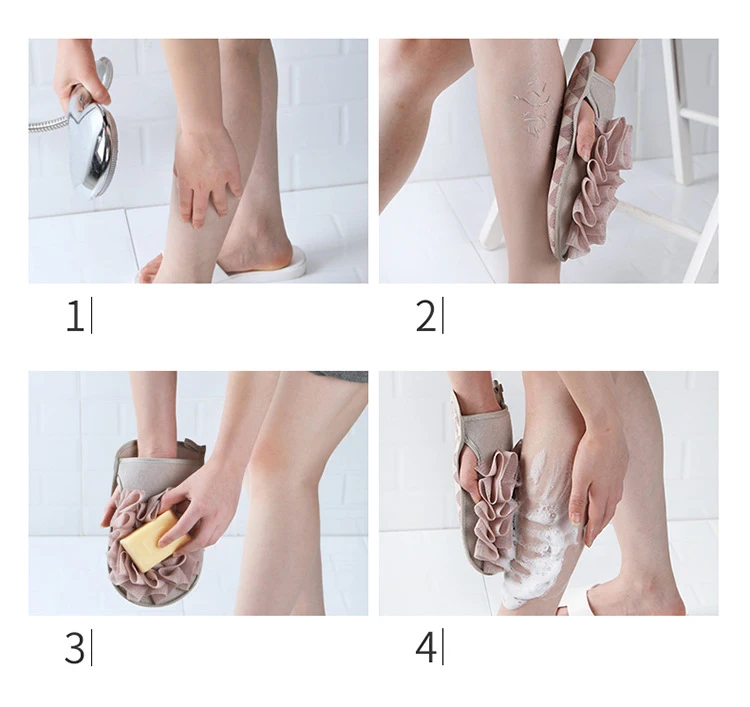 1|

2|

3|

4|