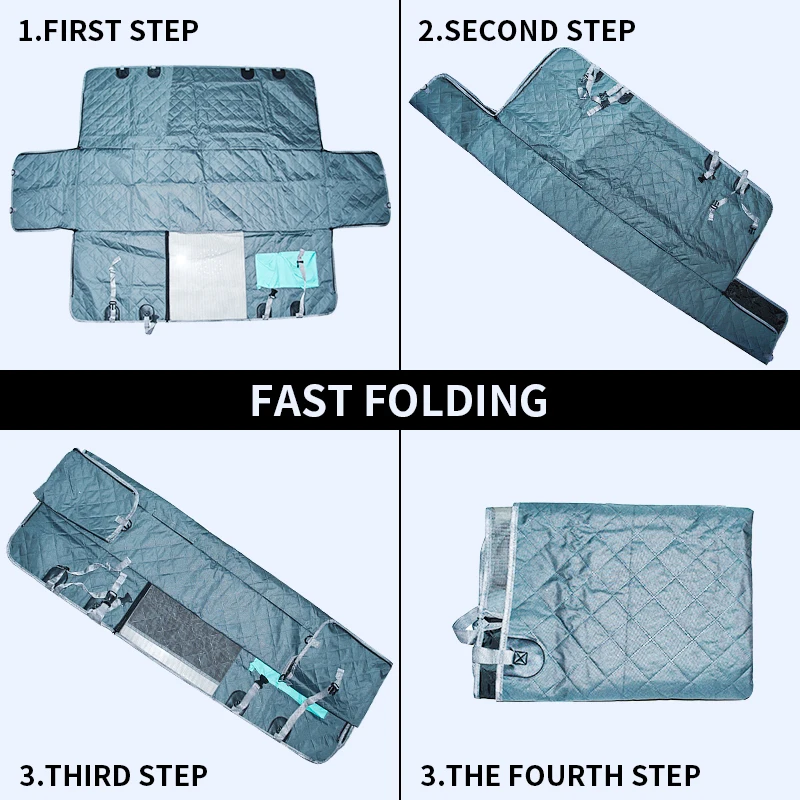 1.FIRST STEP

2.SECOND STEP

FAST FOLDING

3.THIRD STEP

3.THE FOURTH STEP