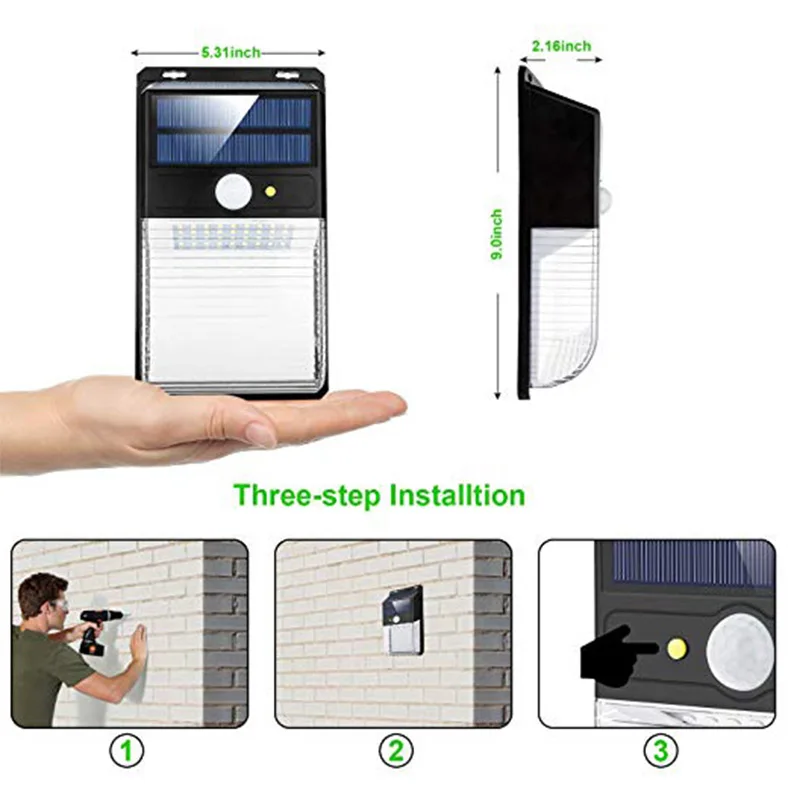 5.31inch

2.16inch

9.0inch

Three-step Installtion

1

2

3