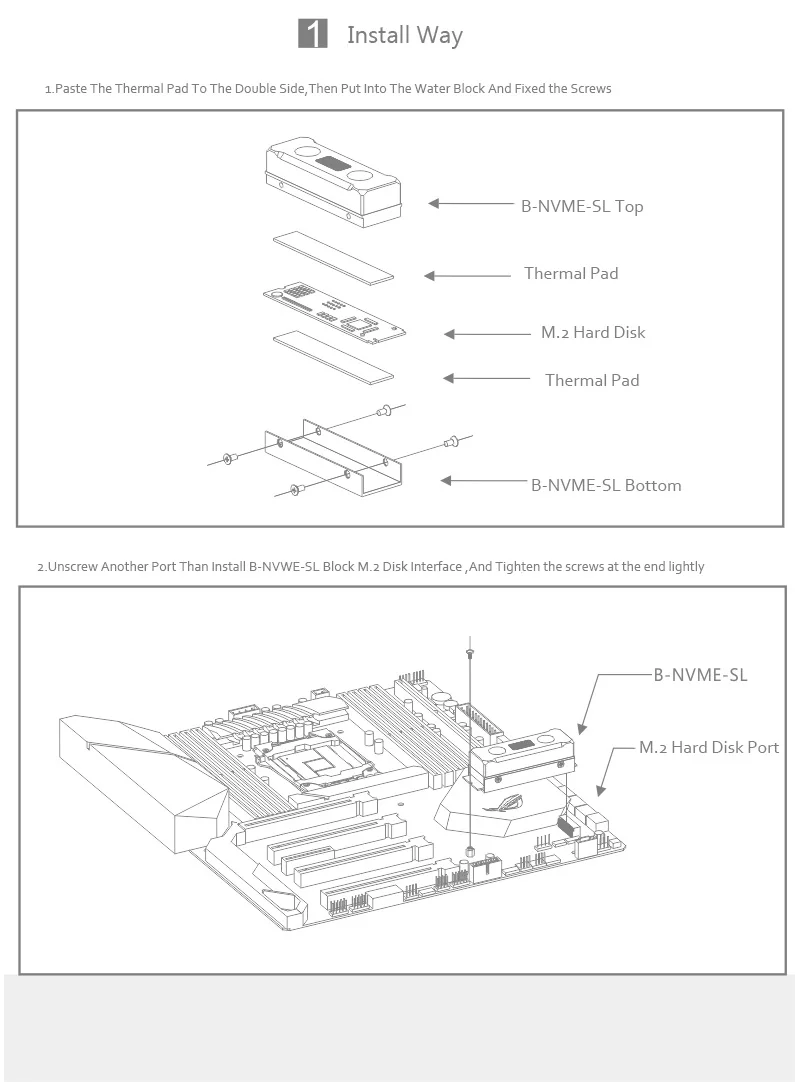 1 Install Way

1.Paste The Thermal Pad To The Double Side,Then Put Into The Water Block And Fixed the Screws

B-NVME-SL Top

Thermal Pad

M.2 Hard Disk

Thermal Pad

B-NVME-SL Bottom

2.Unscrew Another Port Than Install B-NVWE-SL Block M.2 Disk Interface ,And Tighten the screws at the end lightly

B-NVME-SL

M.2 Hard Disk Port