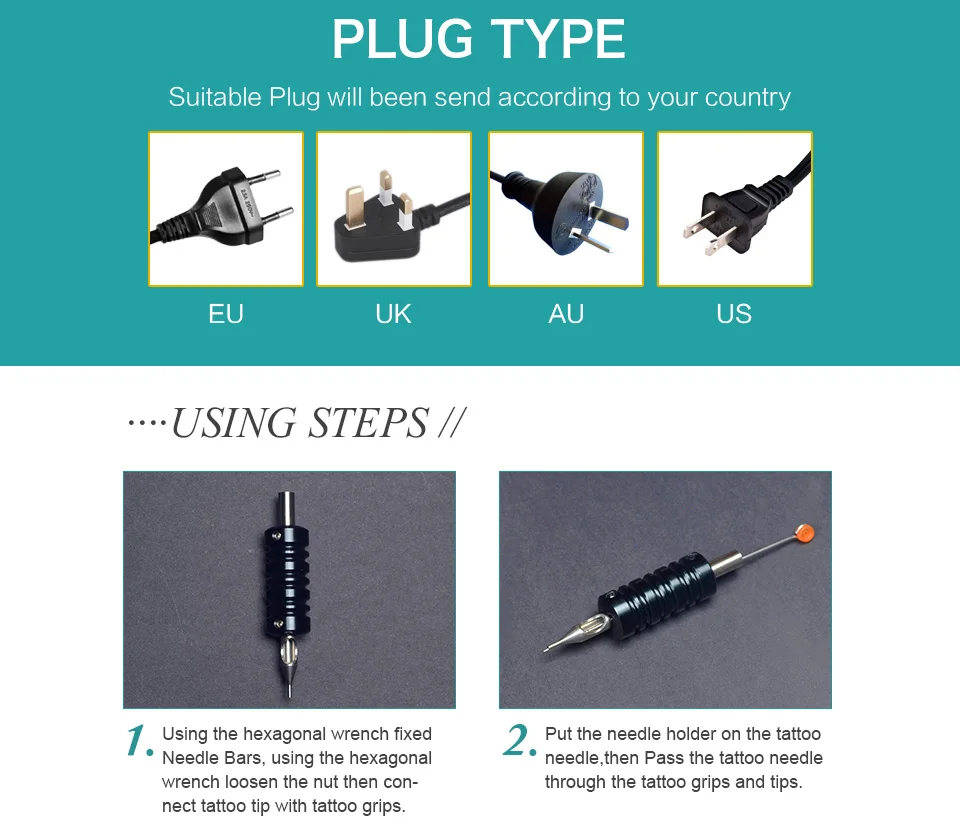 PLUG TYPE

Suitable Plug will been send according to your country

EU

UK

AU

US

····USING STEPS //

1. Using the hexagonal wrench fixed Needle Bars, using the hexagonal wrench loosen the nut then connect tattoo tip with tattoo grips.

2. Put the needle holder on the tattoo needle,then Pass the tattoo needle through the tattoo grips and tips.