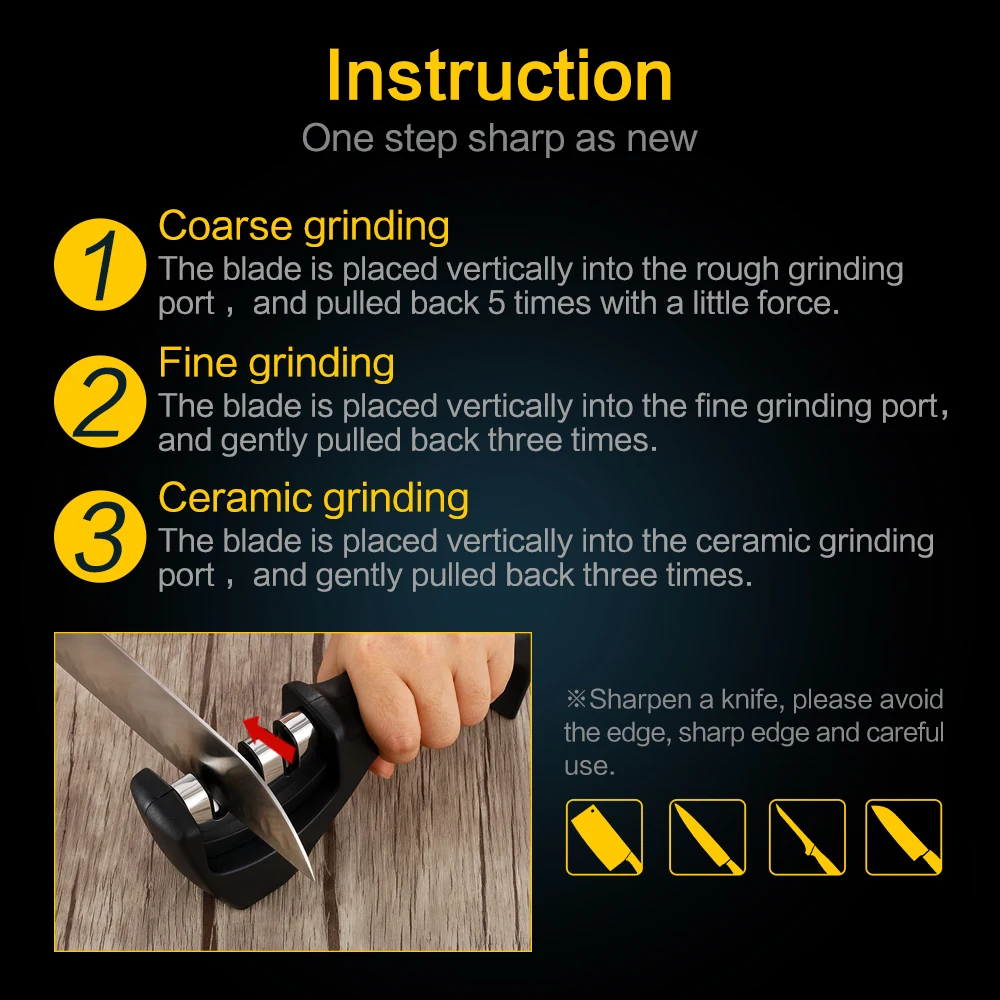 Instruction
One step sharp as new

1
Coarse grinding
The blade is placed vertically into the rough grinding port， and pulled back 5 times with a little force.

2
Fine grinding
The blade is placed vertically into the fine grinding port, and gently pulled back three times.

3
Ceramic grinding
The blade is placed vertically into the ceramic grinding port， and gently pulled back three times.

※Sharpen a knife, please avoid the edge, sharp edge and careful use.