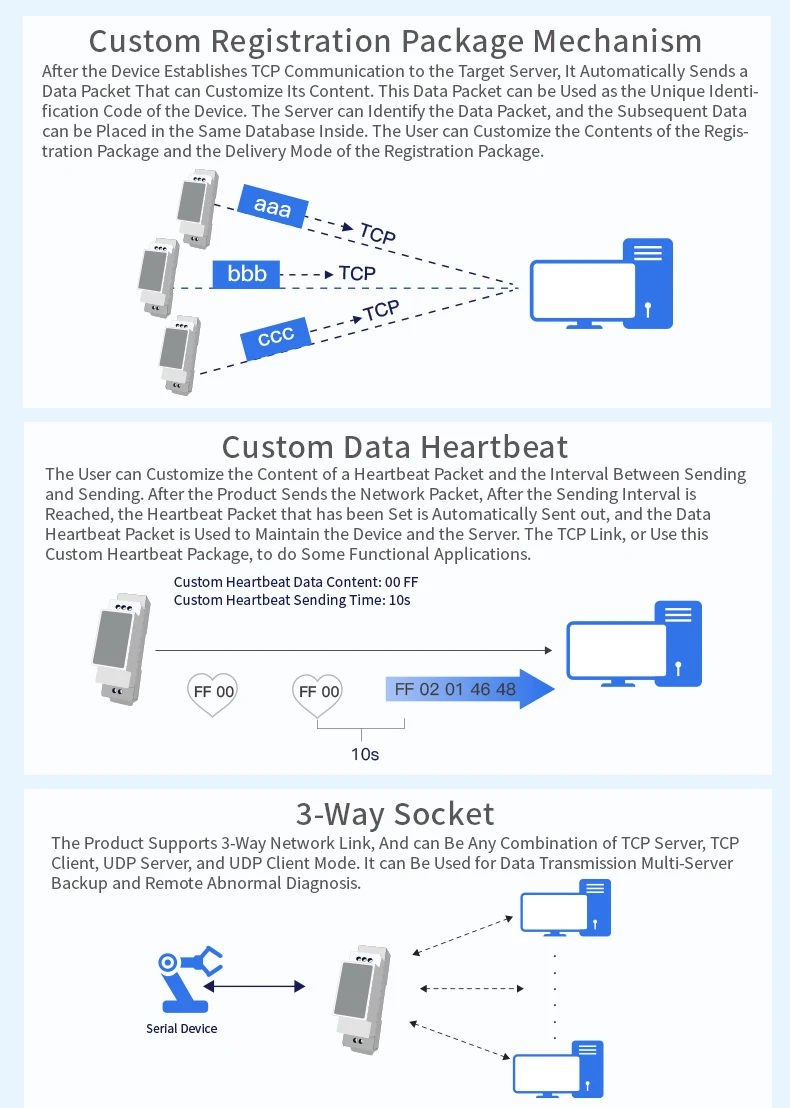 Custom Registration Package Mechanism

After the Device Establishes TCP Communication to the Target Server, It Automatically Sends a Data Packet That can Customize Its Content. This Data Packet can be Used as the Unique Identification Code of the Device. The Server can Identify the Data Packet, and the Subsequent Data can be Placed in the Same Database Inside. The User can Customize the Contents of the Registration Package and the Delivery Mode of the Registration Package.

aaa
TCP
bbb
TCP
ccc
TCP

Custom Data Heartbeat

The User can Customize the Content of a Heartbeat Packet and the Interval Between Sending and Sending. After the Product Sends the Network Packet, After the Sending Interval is Reached, the Heartbeat Packet that has been Set is Automatically Sent out, and the Data Heartbeat Packet is Used to Maintain the Device and the Server. The TCP Link, or Use this Custom Heartbeat Package, to do Some Functional Applications.

Custom Heartbeat Data Content: 00 FF
Custom Heartbeat Sending Time: 10s

FF 00
FF 00
FF 02 01 46 48
10s

3-Way Socket

The Product Supports 3-Way Network Link, And can Be Any Combination of TCP Server, TCP Client, UDP Server, and UDP Client Mode. It can Be Used for Data Transmission Multi-Server Backup and Remote Abnormal Diagnosis.

Serial Device