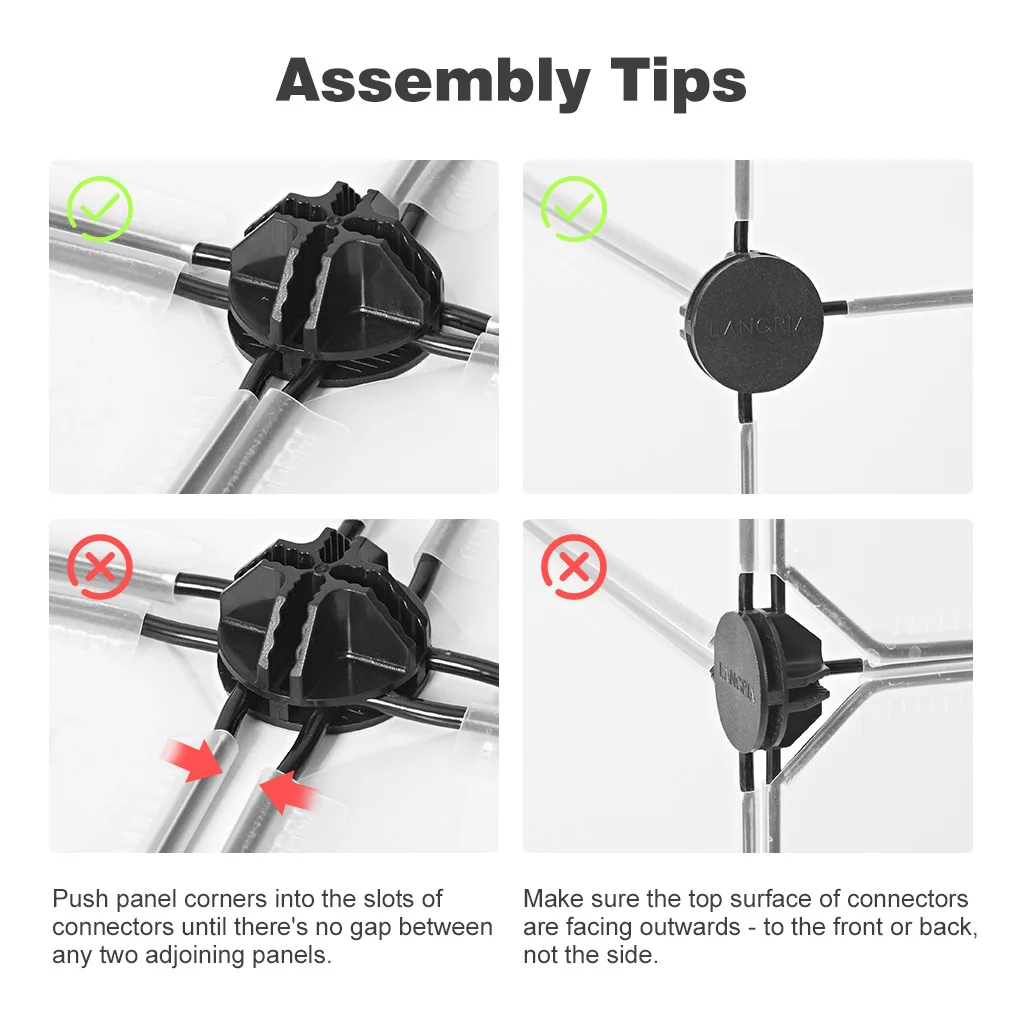 Assembly Tips

LANGRIA

LANGRIA

Push panel corners into the slots of connectors until there's no gap between any two adjoining panels.

Make sure the top surface of connectors are facing outwards - to the front or back, not the side.