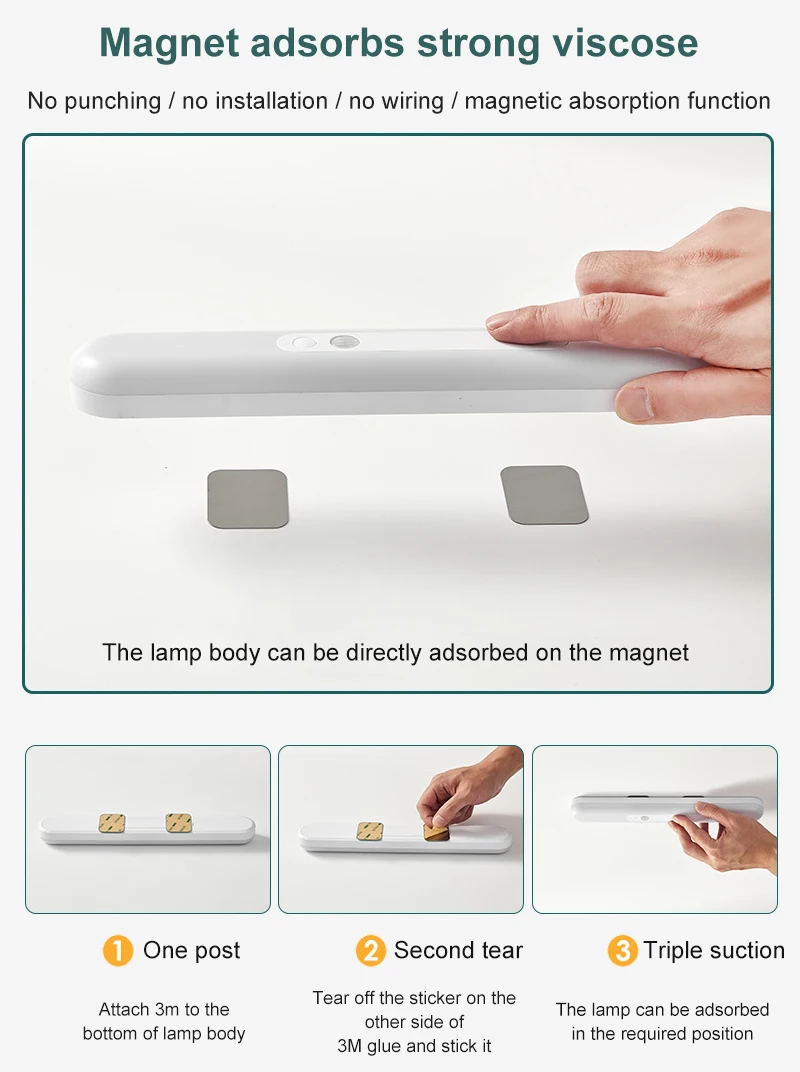 Magnet adsorbs strong viscose

No punching / no installation / no wiring / magnetic absorption function

The lamp body can be directly adsorbed on the magnet

1 One post

Attach 3m to the bottom of lamp body

2 Second tear

Tear off the sticker on the other side of 3M glue and stick it

3 Triple suction

The lamp can be adsorbed in the required position