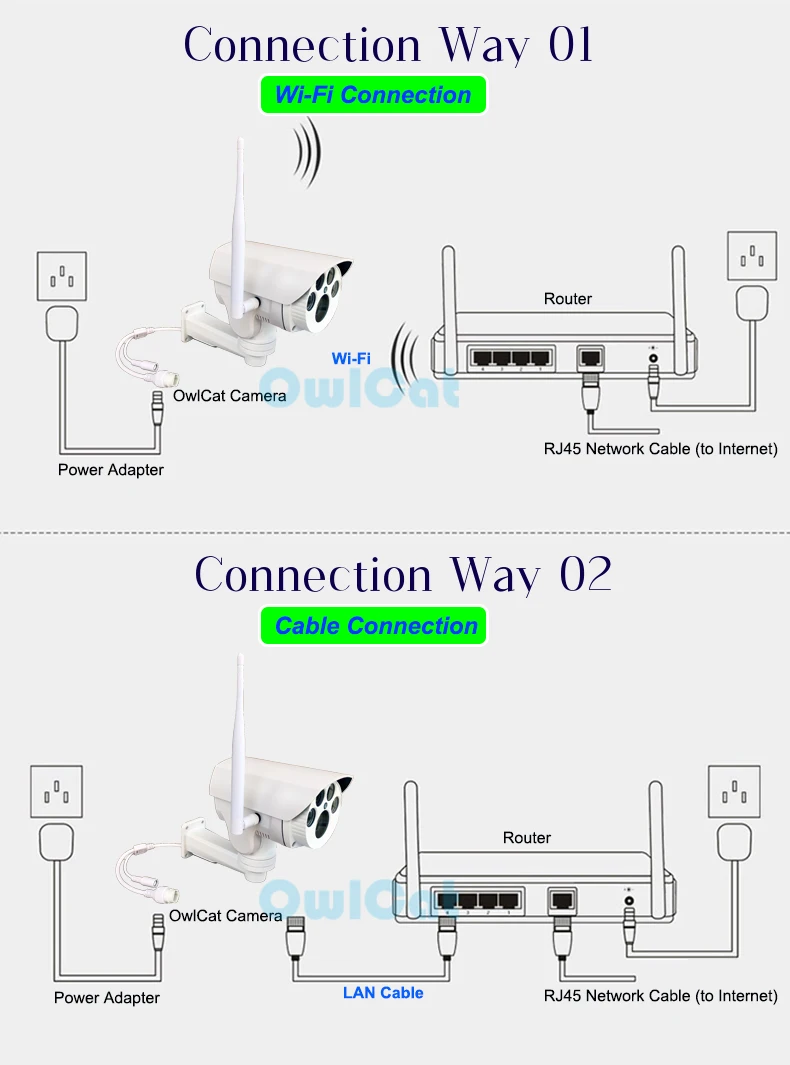 Connection Way 01

Wi-Fi Connection

Router

Wi-Fi

OwlCat

OwlCat Camera

Power Adapter

RJ45 Network Cable (to Internet)

Connection Way 02

Cable Connection

Router

OwlCat

OwlCat Camera

Power Adapter

LAN Cable

RJ45 Network Cable (to Internet)