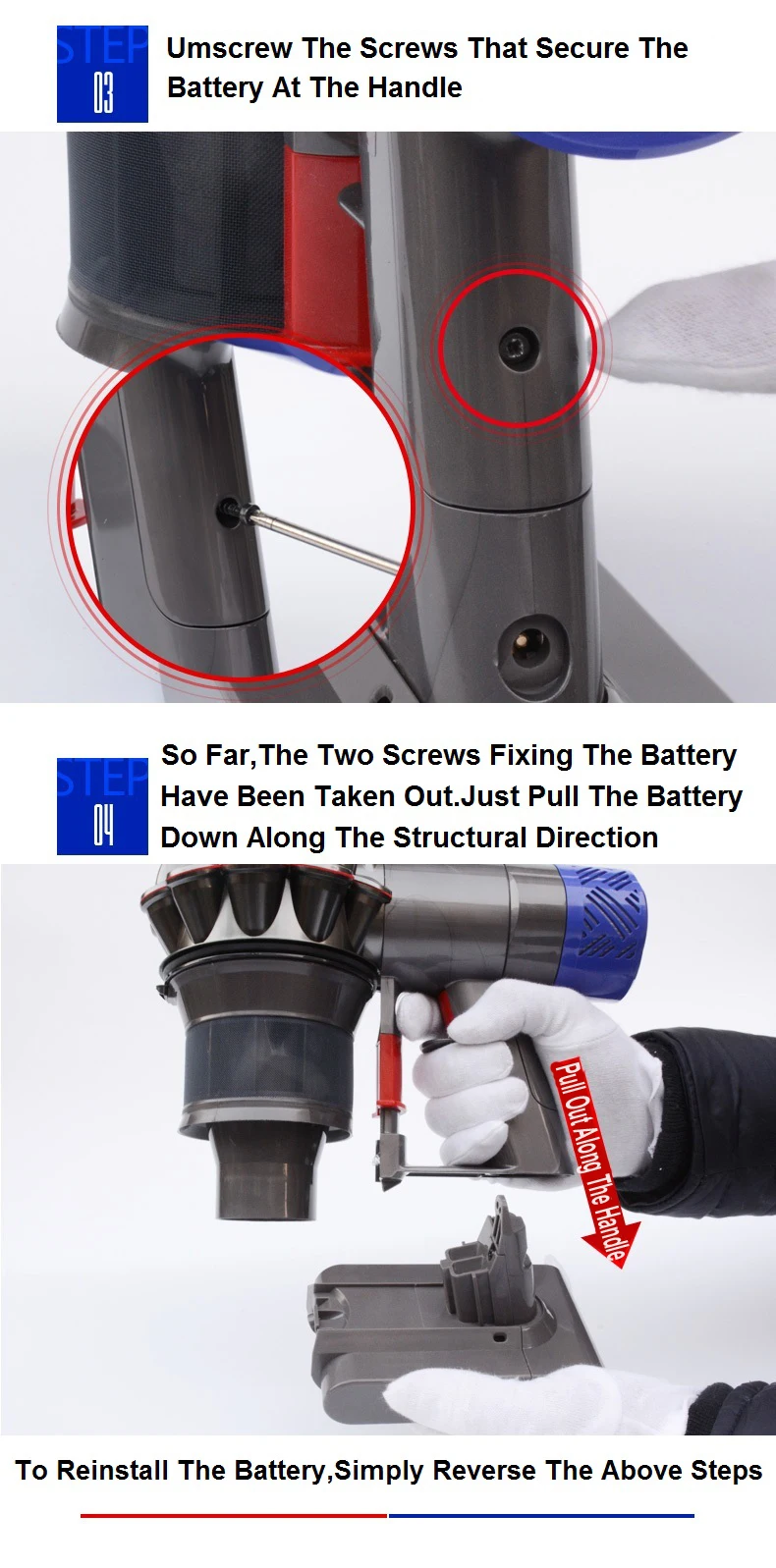 STEP 03

Umscrew The Screws That Secure The Battery At The Handle

STEP 04

So Far,The Two Screws Fixing The Battery Have Been Taken Out.Just Pull The Battery Down Along The Structural Direction

Pull Out Along The Handle

To Reinstall The Battery,Simply Reverse The Above Steps