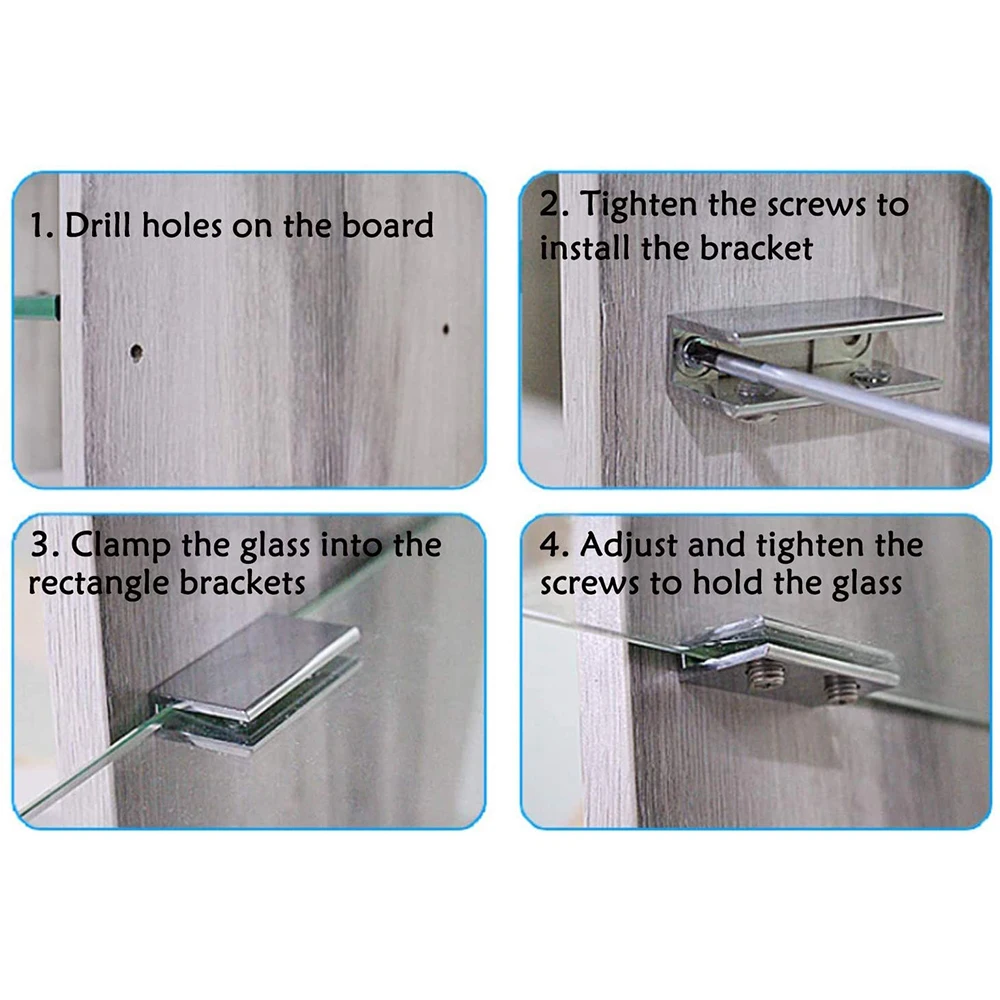 1. Drill holes on the board

2. Tighten the screws to install the bracket

3. Clamp the glass into the rectangle brackets

4. Adjust and tighten the screws to hold the glass