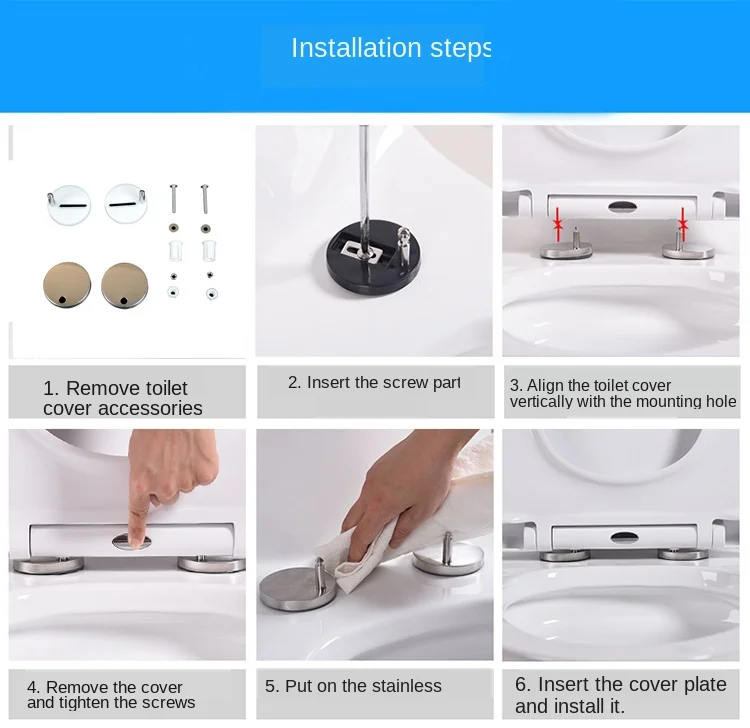 Installation steps

1. Remove toilet cover accessories

2. Insert the screw part

3. Align the toilet cover vertically with the mounting hole

4. Remove the cover and tighten the screws

5. Put on the stainless

6. Insert the cover plate and install it.