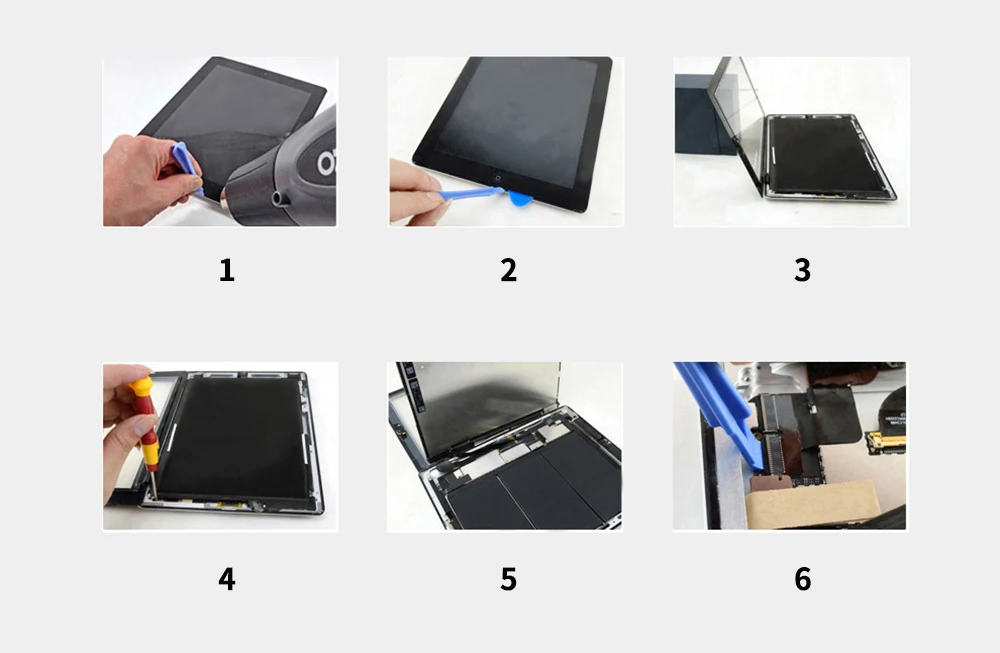 1

2

3

4

5

6