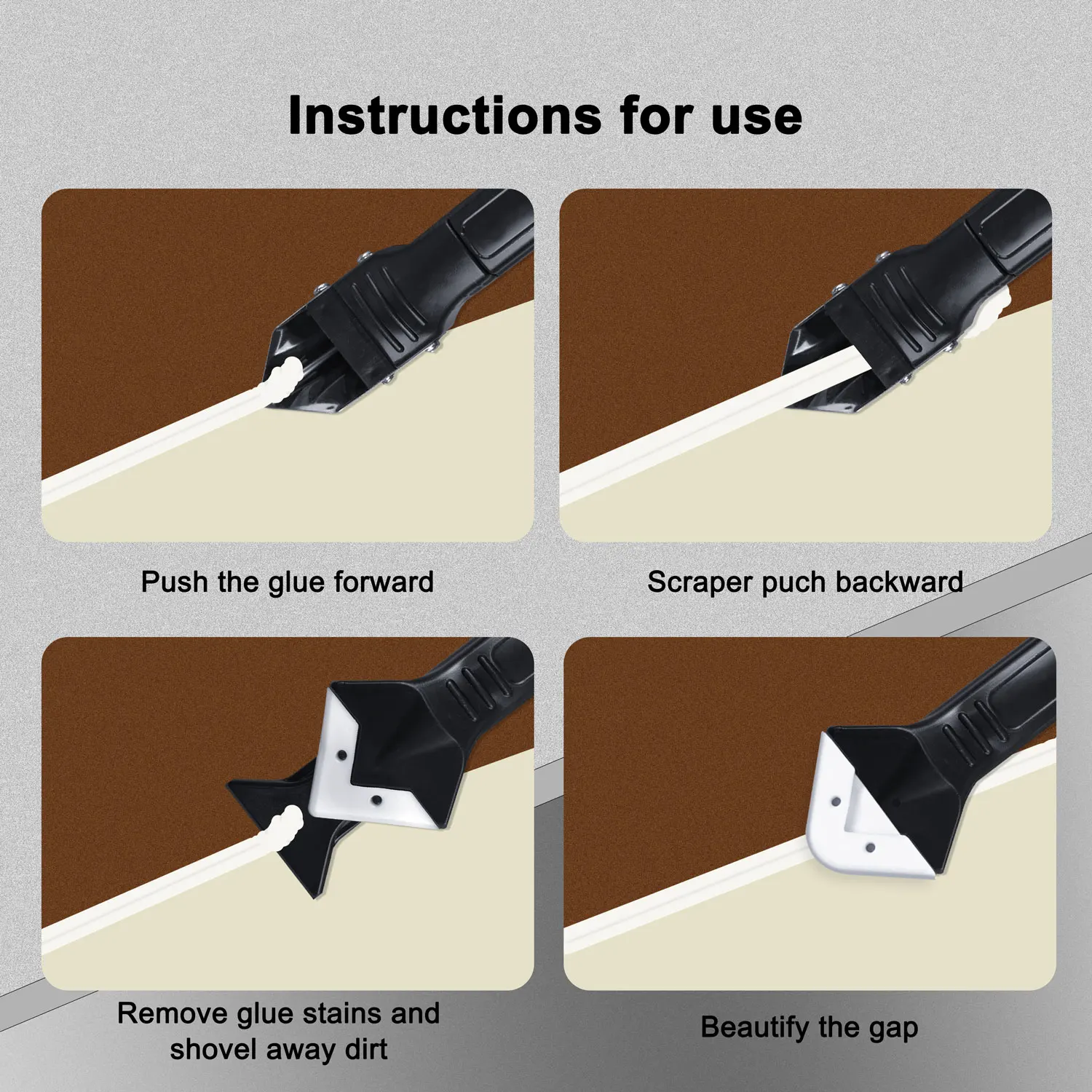 Instructions for use

Push the glue forward

Scraper puch backward

Remove glue stains and shovel away dirt

Beautify the gap