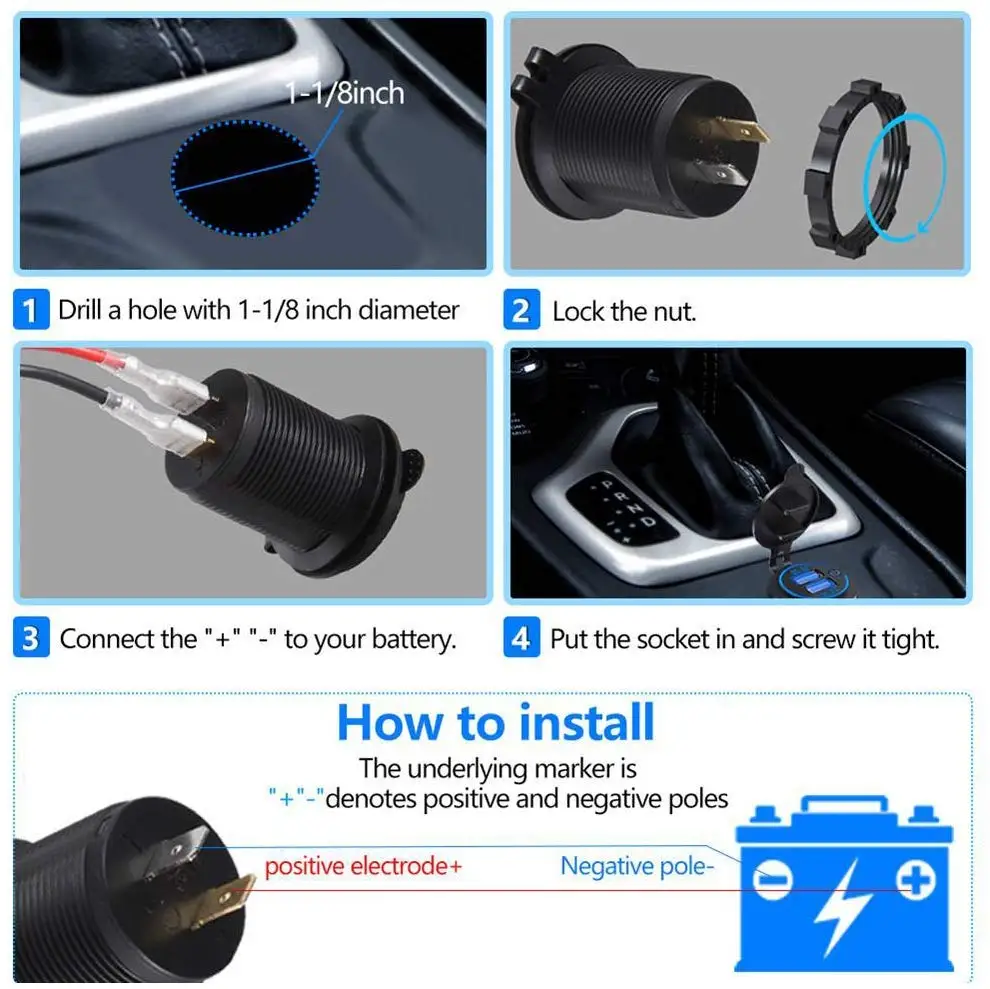 1-1/8inch

1 Drill a hole with 1-1/8 inch diameter

2 Lock the nut.

P
R
N
D

3 Connect the "+" "-" to your battery.

4 Put the socket in and screw it tight.

How to install

The underlying marker is "+"-"denotes positive and negative poles

positive electrode+

Negative pole-