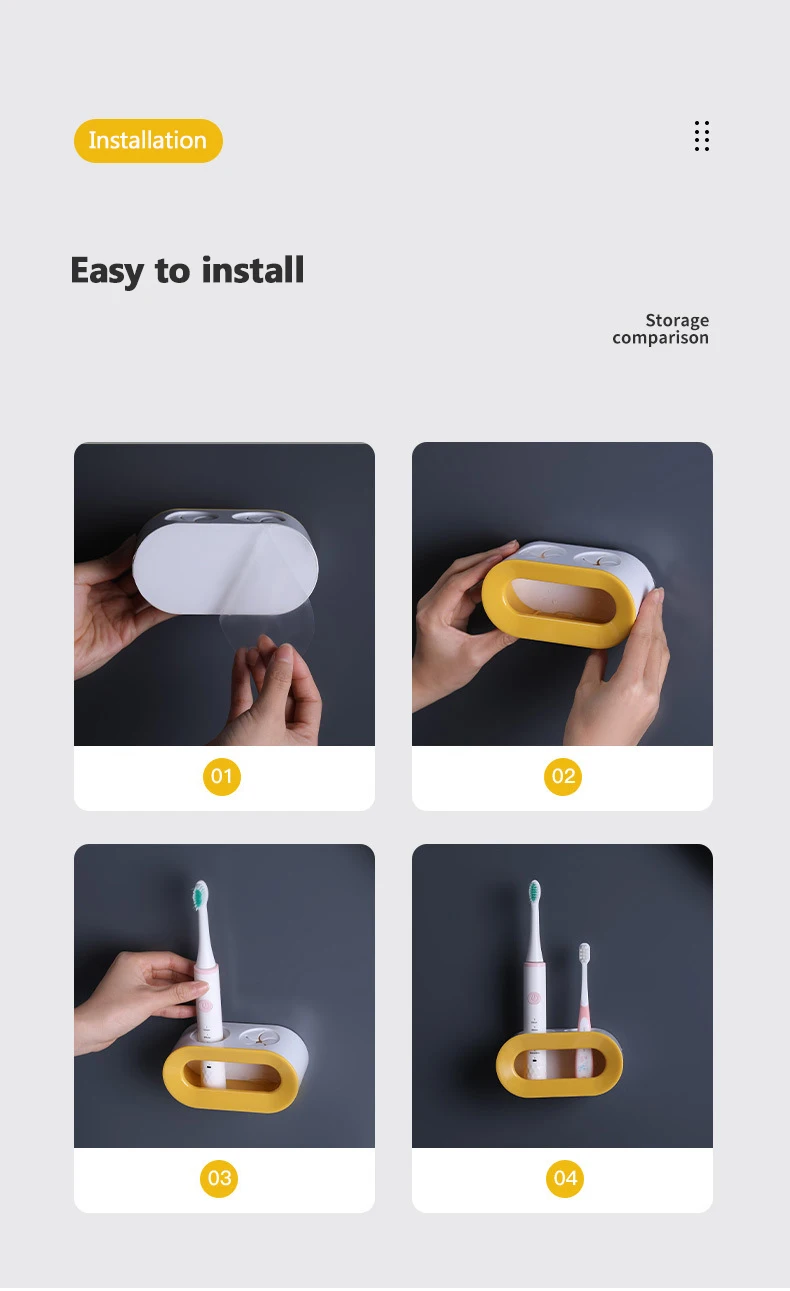 Installation

Easy to install

Storage
comparison

01

02

03

04