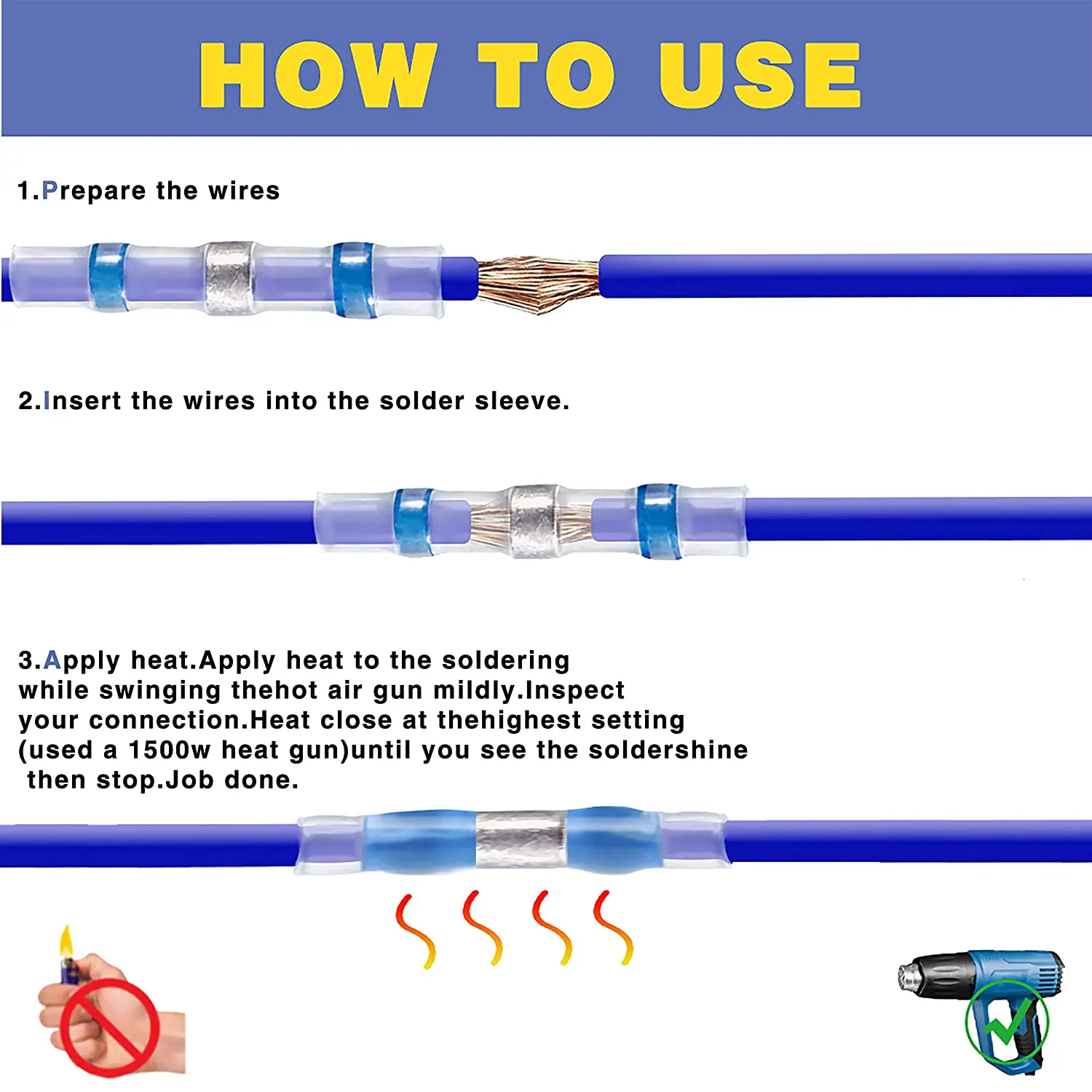 HOW TO USE

1.Prepare the wires

2.Insert the wires into the solder sleeve.

3.Apply heat.Apply heat to the soldering while swinging thehot air gun mildly.Inspect your connection.Heat close at thehighest setting (used a 1500w heat gun)until you see the soldershine then stop.Job done.