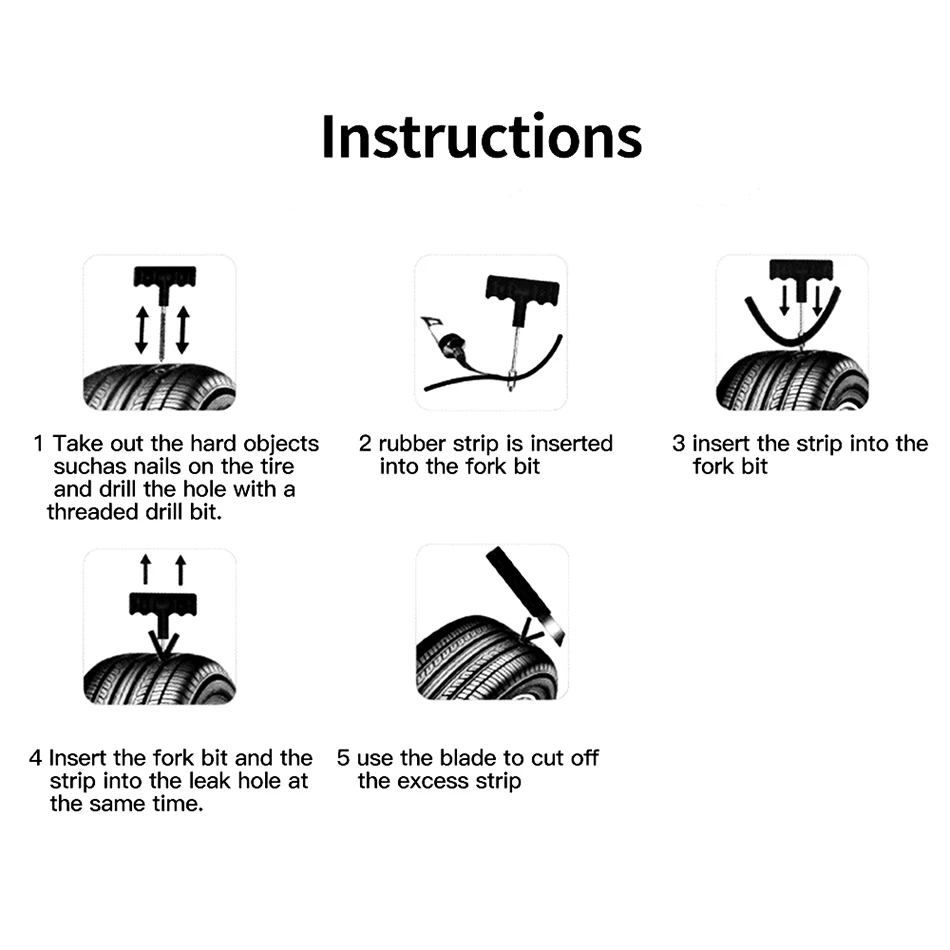 Instructions

1 Take out the hard objects suchas nails on the tire and drill the hole with a threaded drill bit.

2 rubber strip is inserted into the fork bit

3 insert the strip into the fork bit

4 Insert the fork bit and the strip into the leak hole at the same time.

5 use the blade to cut off the excess strip