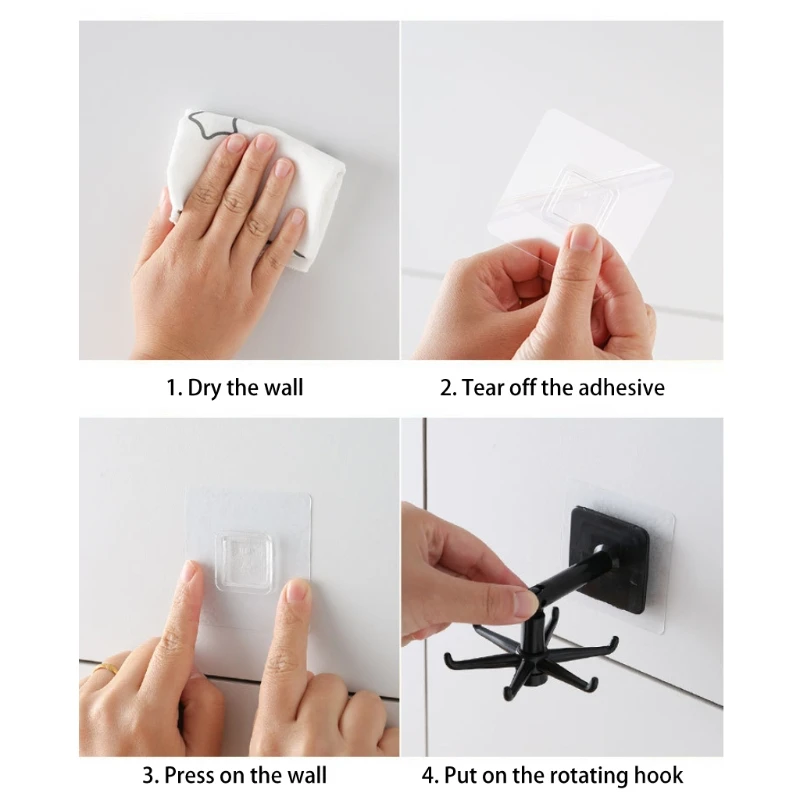 1. Dry the wall

2. Tear off the adhesive

3. Press on the wall

4. Put on the rotating hook