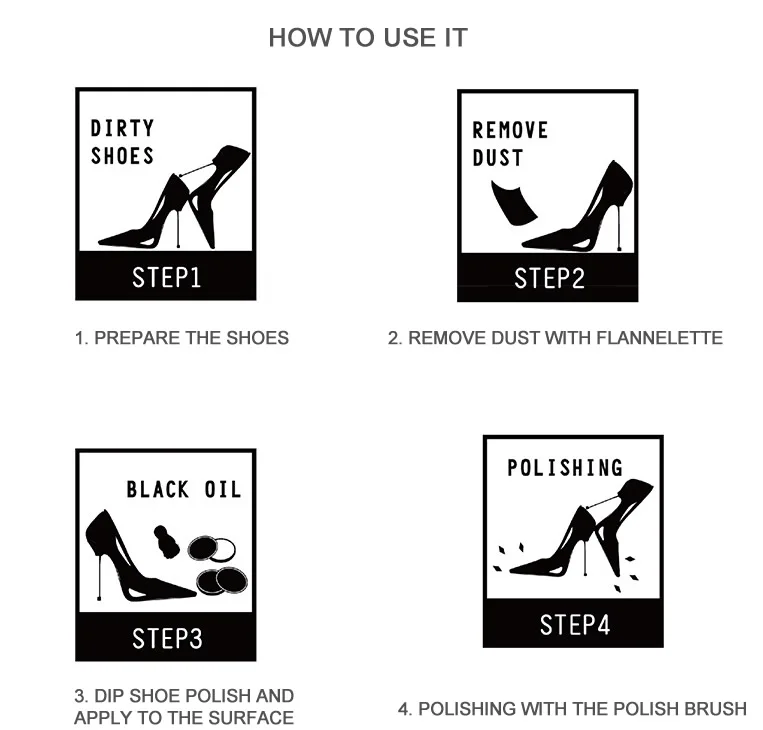 HOW TO USE IT

DIRTY SHOES

STEP1

1. PREPARE THE SHOES

REMOVE DUST

STEP2

2. REMOVE DUST WITH FLANNELETTE

BLACK OIL

STEP3

3. DIP SHOE POLISH AND APPLY TO THE SURFACE

POLISHING

STEP4

4. POLISHING WITH THE POLISH BRUSH