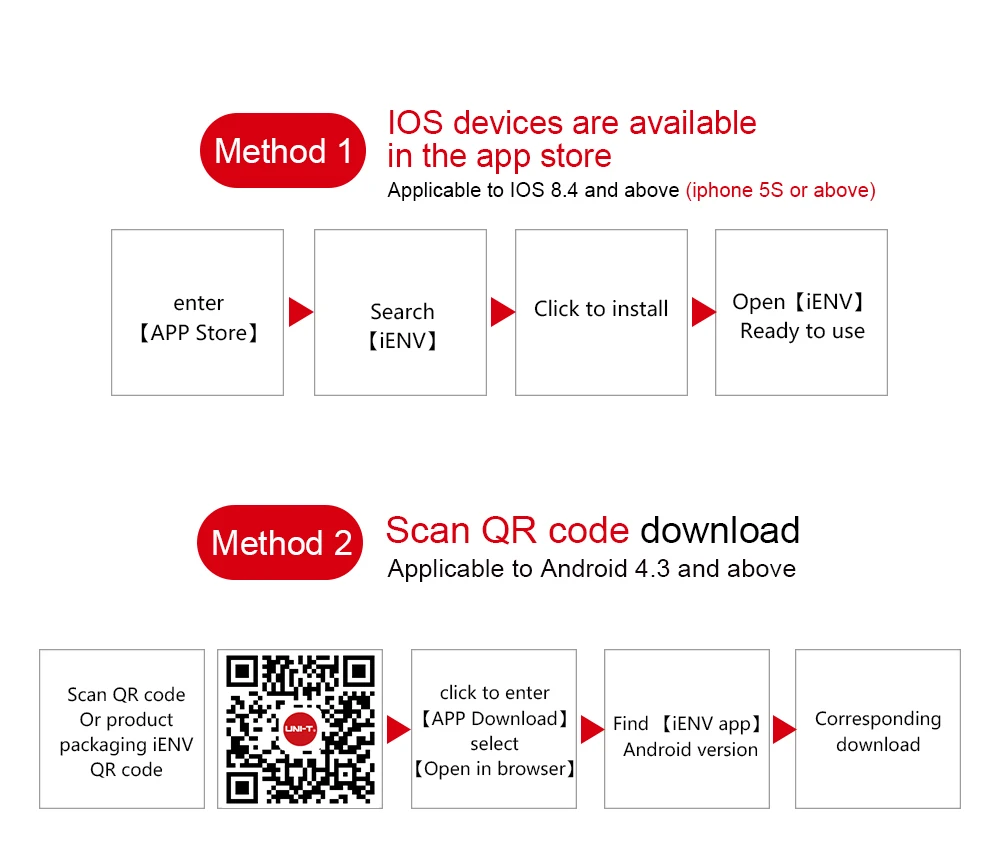 Method 1

IOS devices are available in the app store

Applicable to IOS 8.4 and above (iphone 5S or above)

enter
【APP Store】

Search
【iENV】

Click to install

Open【iENV】
Ready to use

Method 2

Scan QR code download

Applicable to Android 4.3 and above

Scan QR code
Or product
packaging iENV
QR code

UNI-T

click to enter
【APP Download】
select
【Open in browser】

Find 【iENV app】
Android version

Corresponding
download