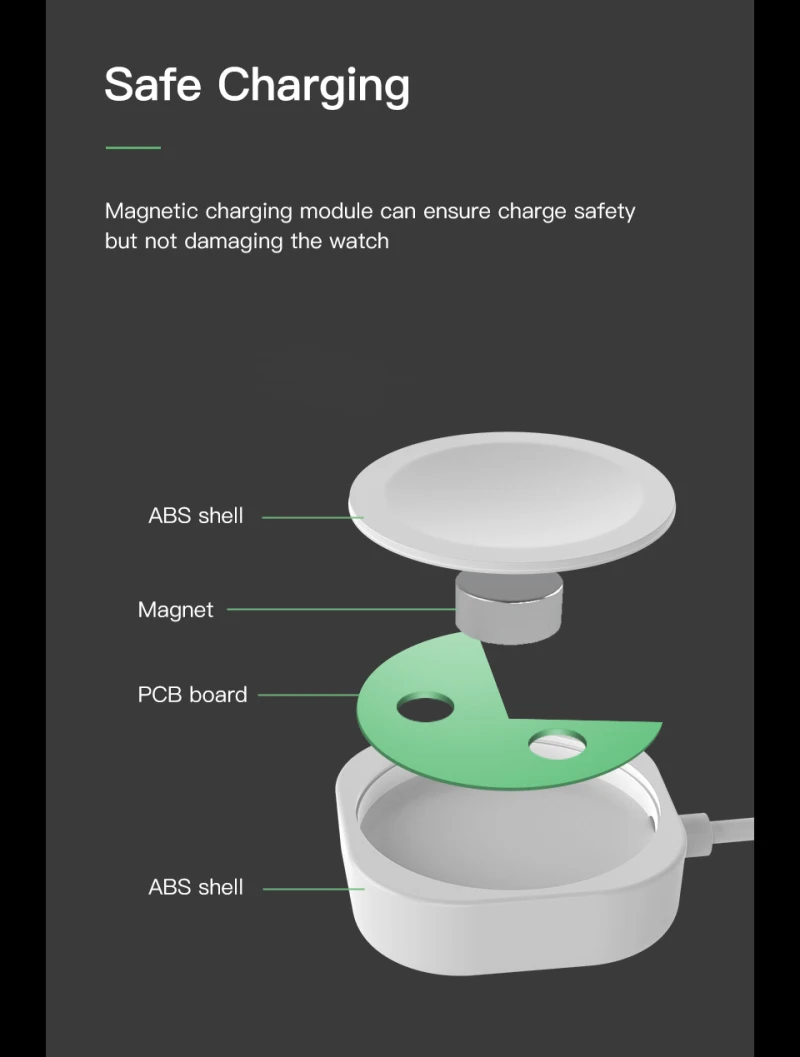 Safe Charging

Magnetic charging module can ensure charge safety but not damaging the watch

ABS shell

Magnet

PCB board

ABS shell