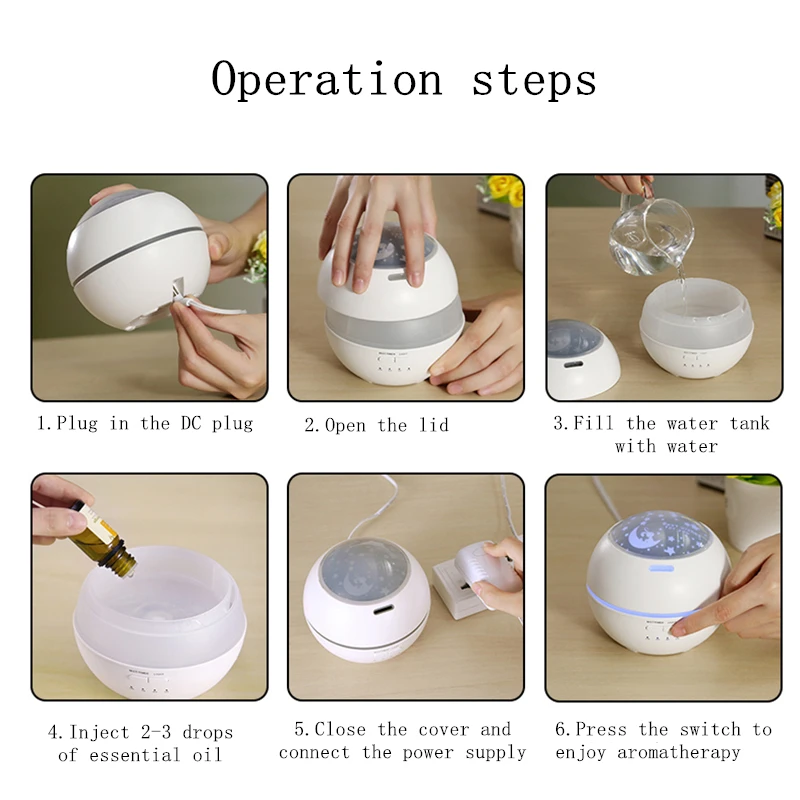 Operation steps

1.Plug in the DC plug

2.Open the lid

3.Fill the water tank with water

4.Inject 2-3 drops of essential oil

5.Close the cover and connect the power supply

6.Press the switch to enjoy aromatherapy