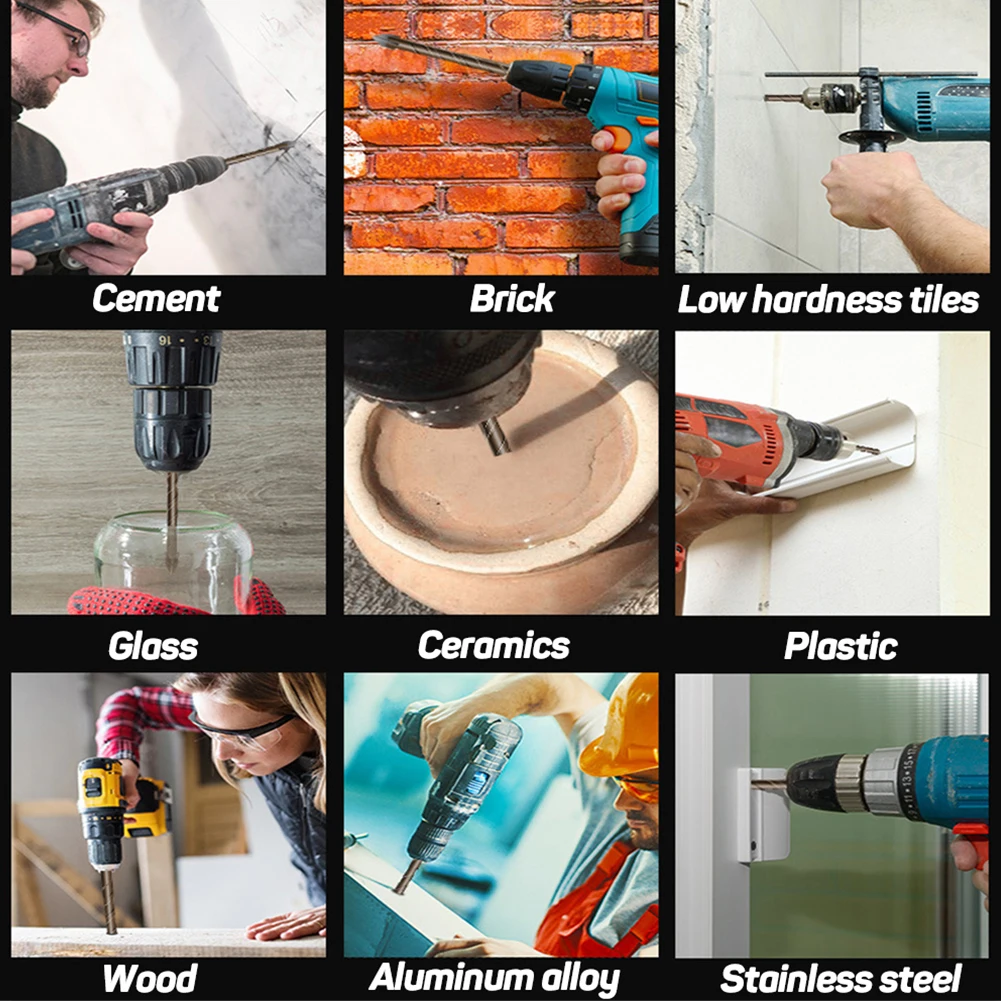 Cement

Brick

Low hardness tiles

Glass

Ceramics

Plastic

Wood

Aluminum alloy

Stainless steel