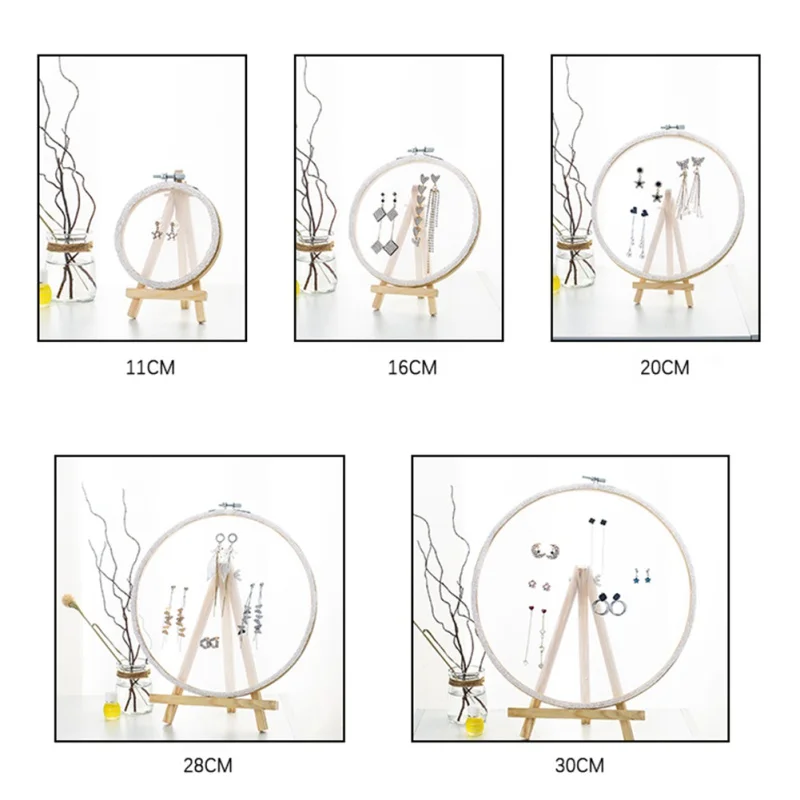 11CM

16CM

20CM

28CM

30CM