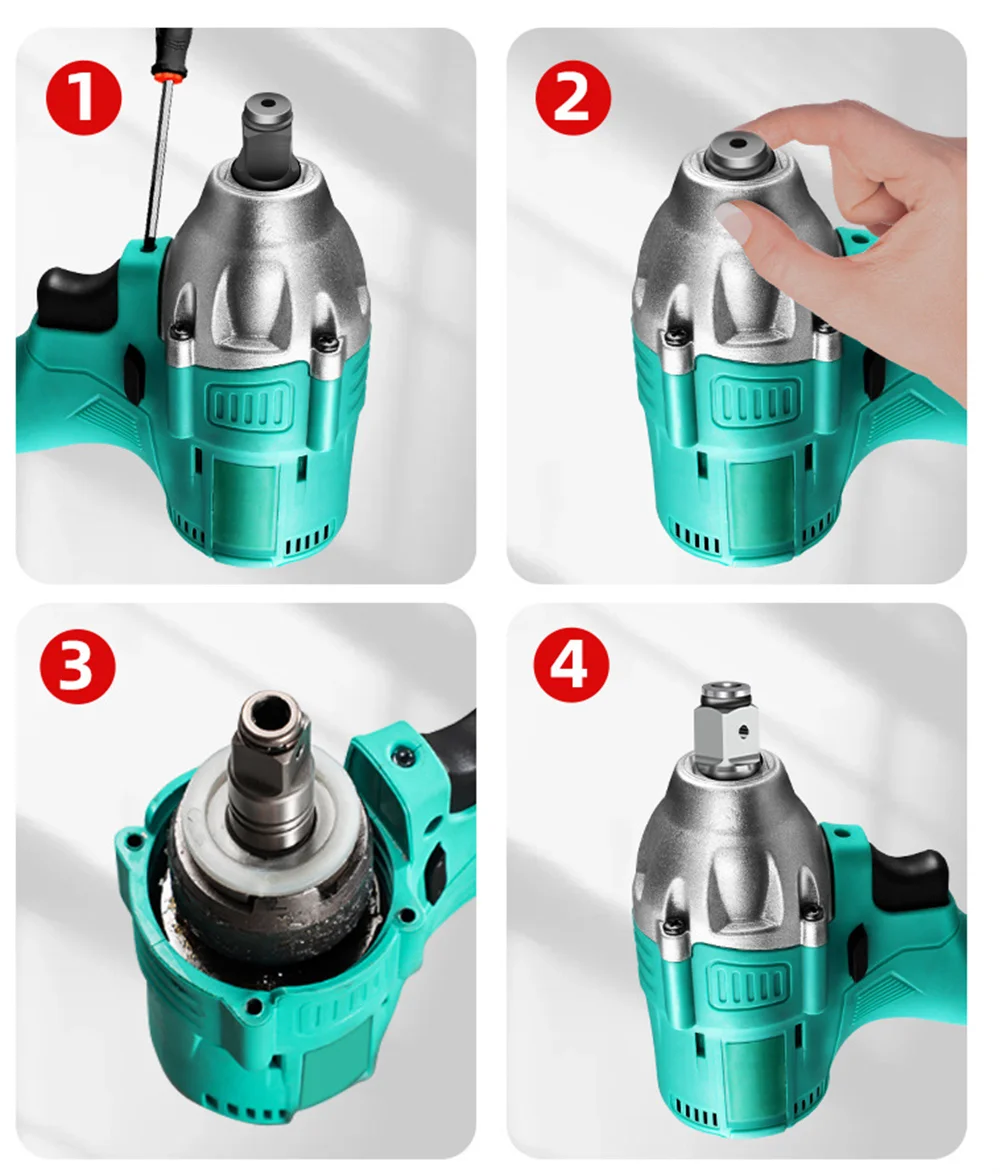 1
2
3
4