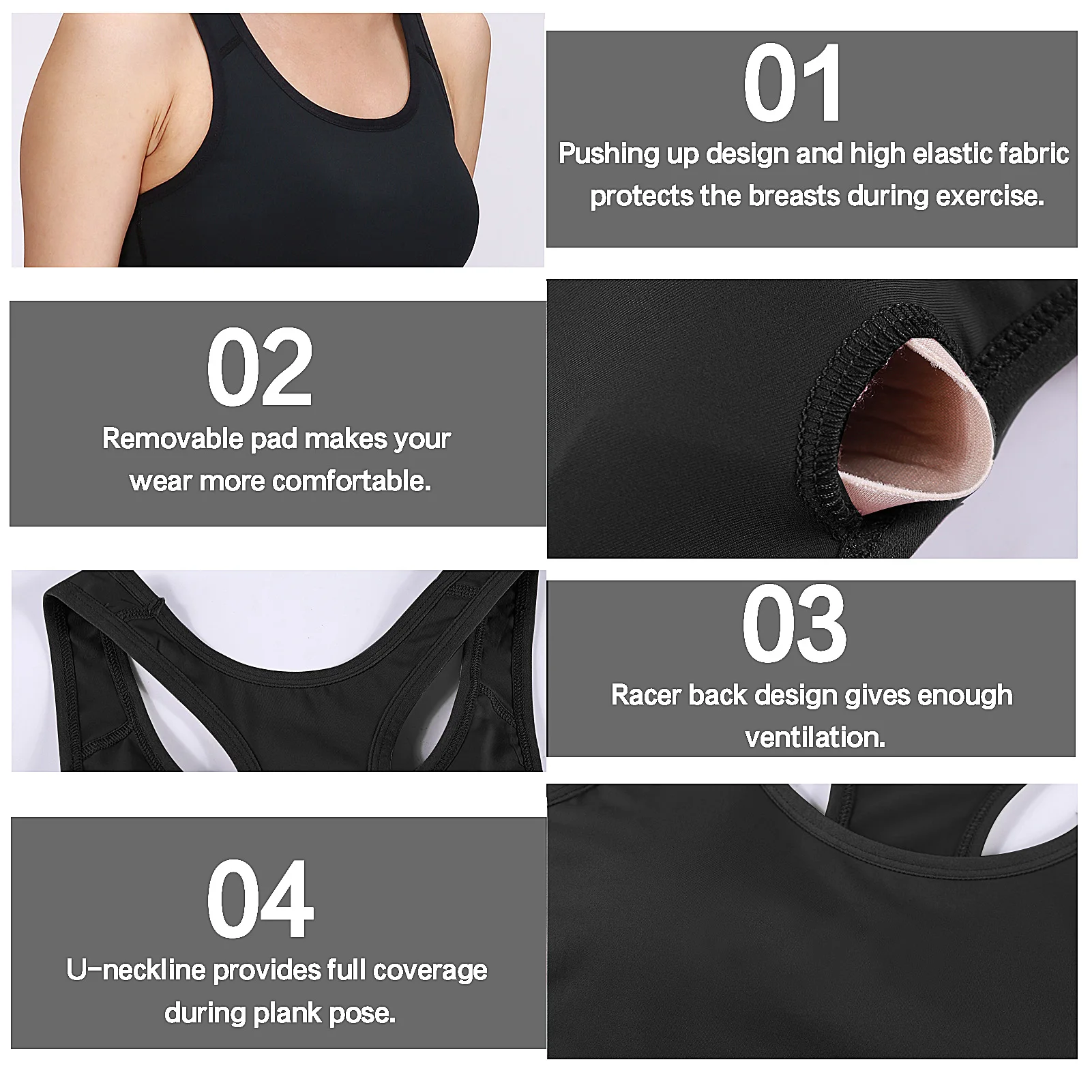 01
Pushing up design and high elastic fabric protects the breasts during exercise.

02
Removable pad makes your wear more comfortable.

03
Racer back design gives enough ventilation.

04
U-neckline provides full coverage during plank pose.