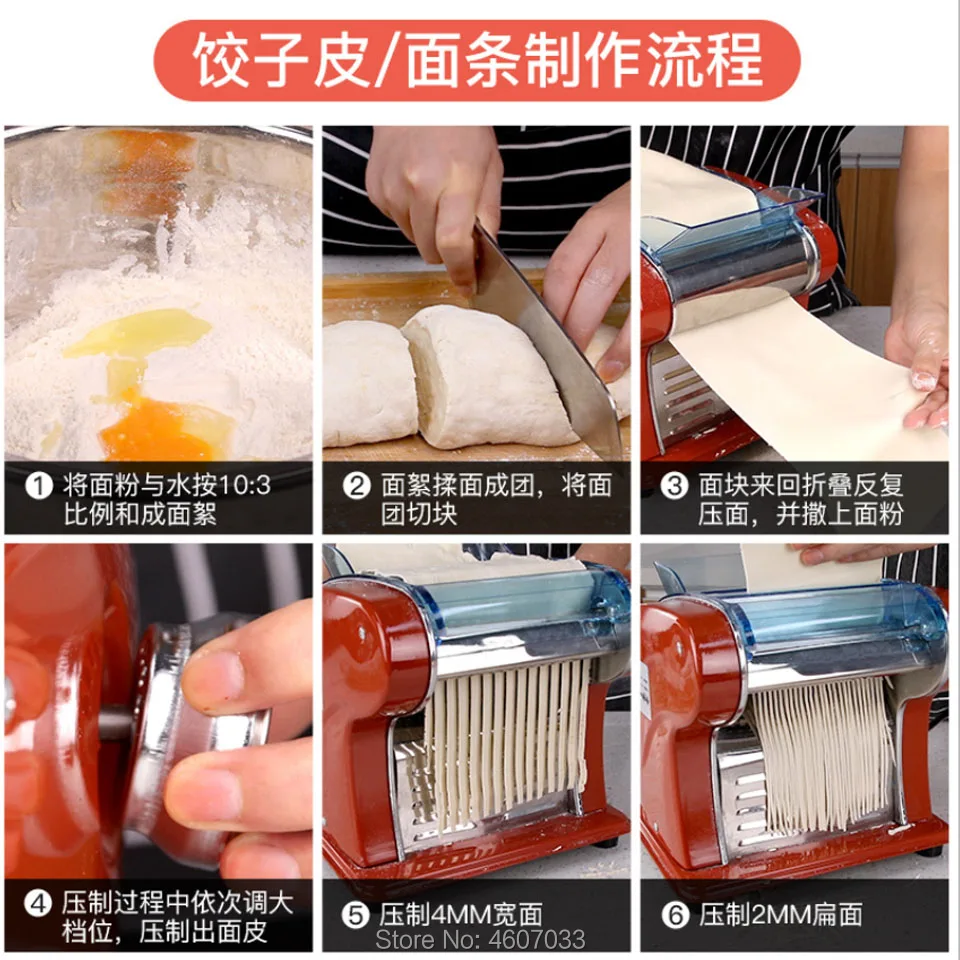 饺子皮/面条制作流程

① 将面粉与水按10:3比例和成面絮

② 面絮揉面成团，将面团切块

③ 面块来回折叠反复压面，并撒上面粉

④ 压制过程中依次调大档位，压制出面皮

⑤ 压制4MM宽面

⑥ 压制2MM扁面

Store No: 4607033