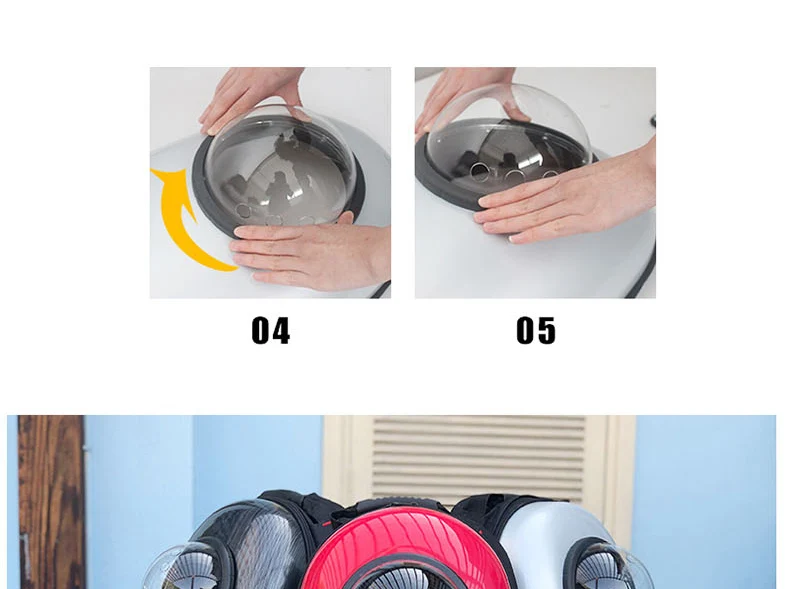 04

05