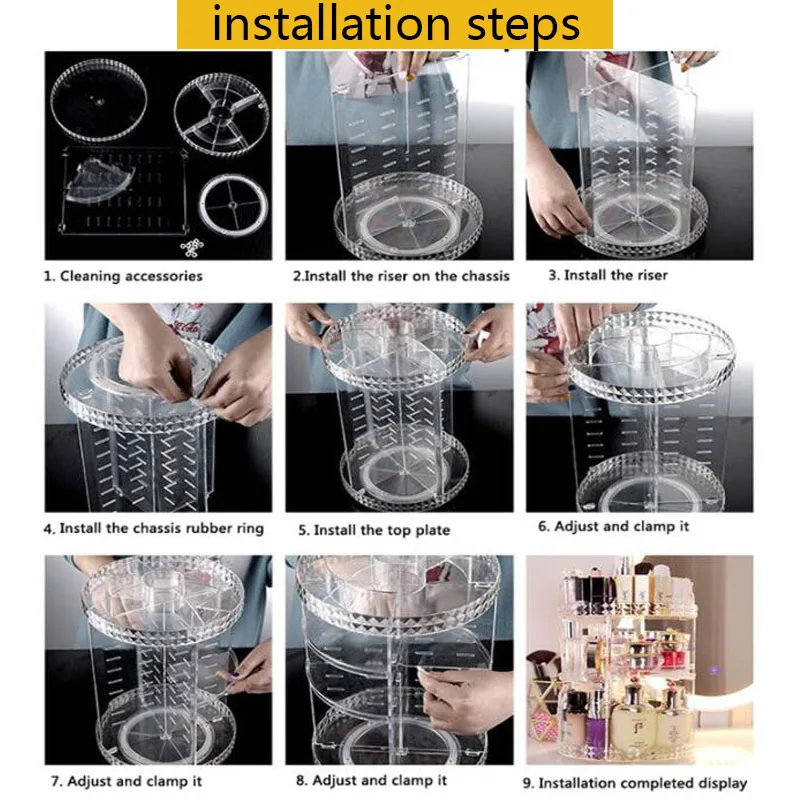 installation steps

1. Cleaning accessories

2.Install the riser on the chassis

3. Install the riser

4. Install the chassis rubber ring

5. Install the top plate

6. Adjust and clamp it

7. Adjust and clamp it

8. Adjust and clamp it

9. Installation completed display