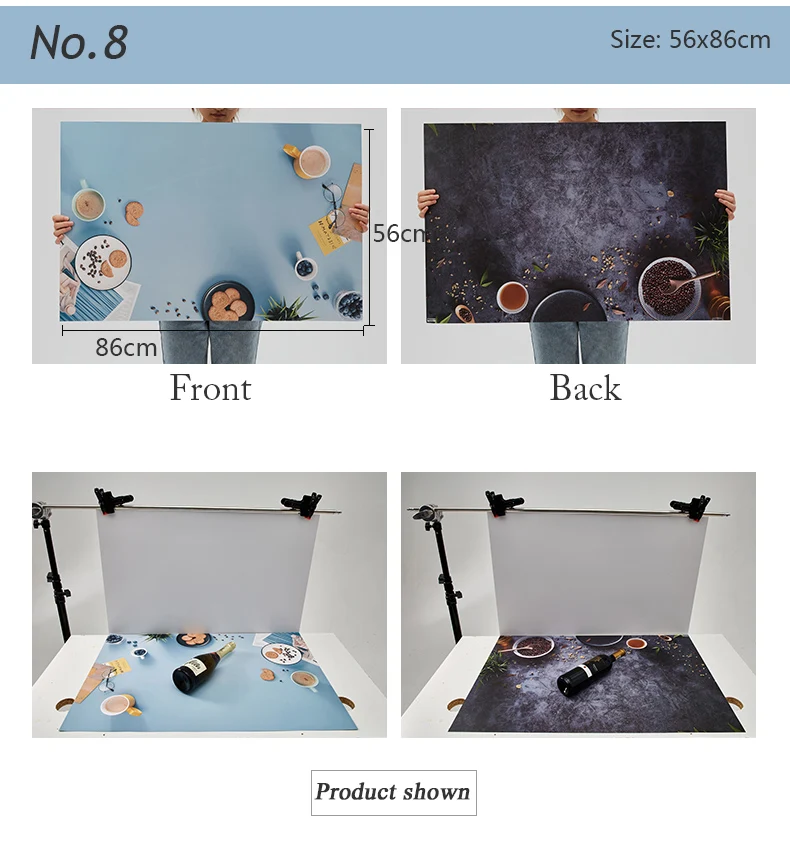 No.8

Size: 56x86cm

56cm

86cm

Front

Back

Product shown