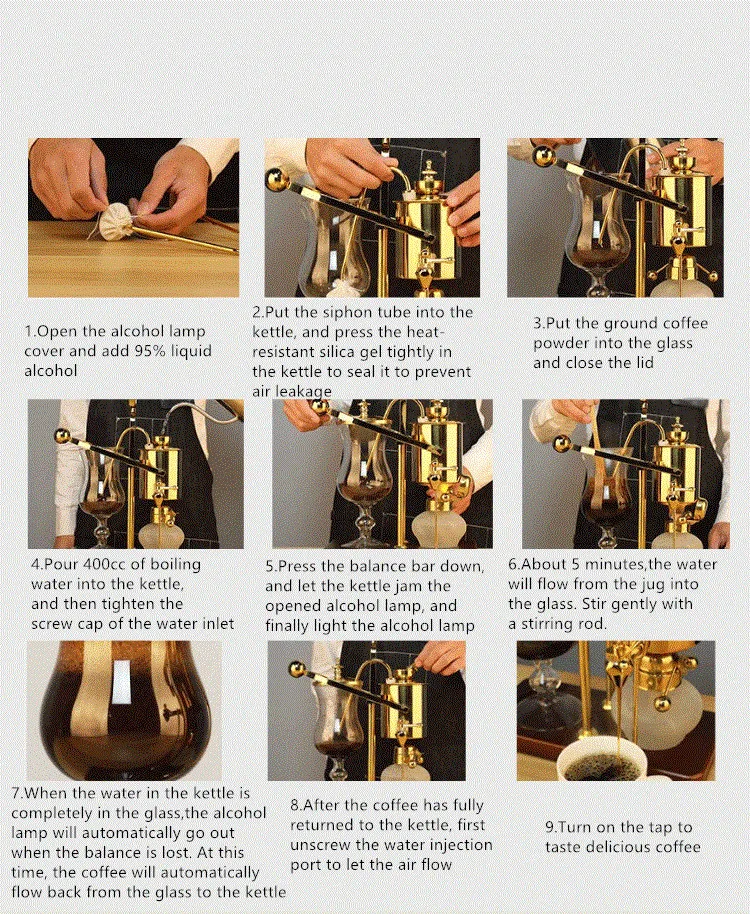 1.Open the alcohol lamp cover and add 95% liquid alcohol

2.Put the siphon tube into the kettle, and press the heat-resistant silica gel tightly in the kettle to seal it to prevent air leakage

3.Put the ground coffee powder into the glass and close the lid

4.Pour 400cc of boiling water into the kettle, and then tighten the screw cap of the water inlet

5.Press the balance bar down, and let the kettle jam the opened alcohol lamp, and finally light the alcohol lamp

6.About 5 minutes,the water will flow from the jug into the glass. Stir gently with a stirring rod.

7.When the water in the kettle is completely in the glass,the alcohol lamp will automatically go out when the balance is lost. At this time, the coffee will automatically flow back from the glass to the kettle

8.After the coffee has fully returned to the kettle, first unscrew the water injection port to let the air flow

9.Turn on the tap to taste delicious coffee