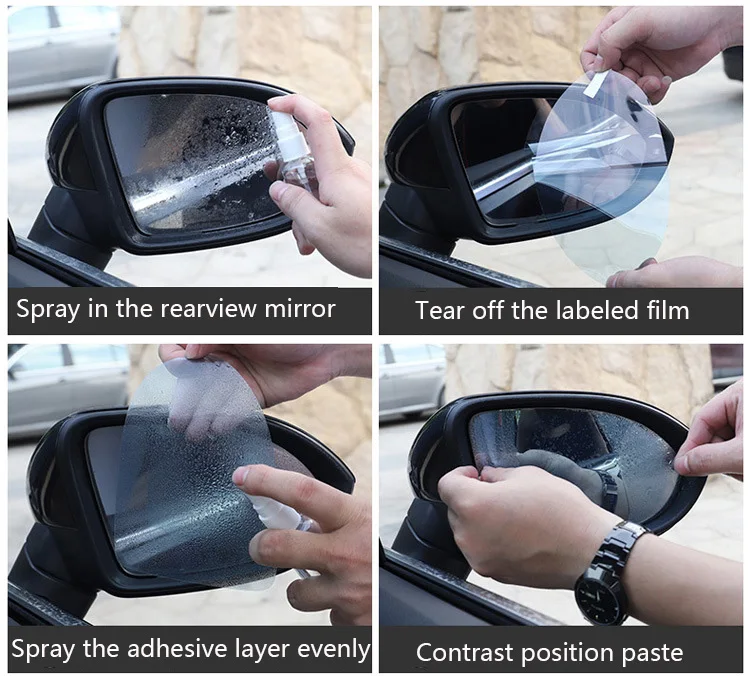 Spray in the rearview mirror

Tear off the labeled film

Spray the adhesive layer evenly

Contrast position paste