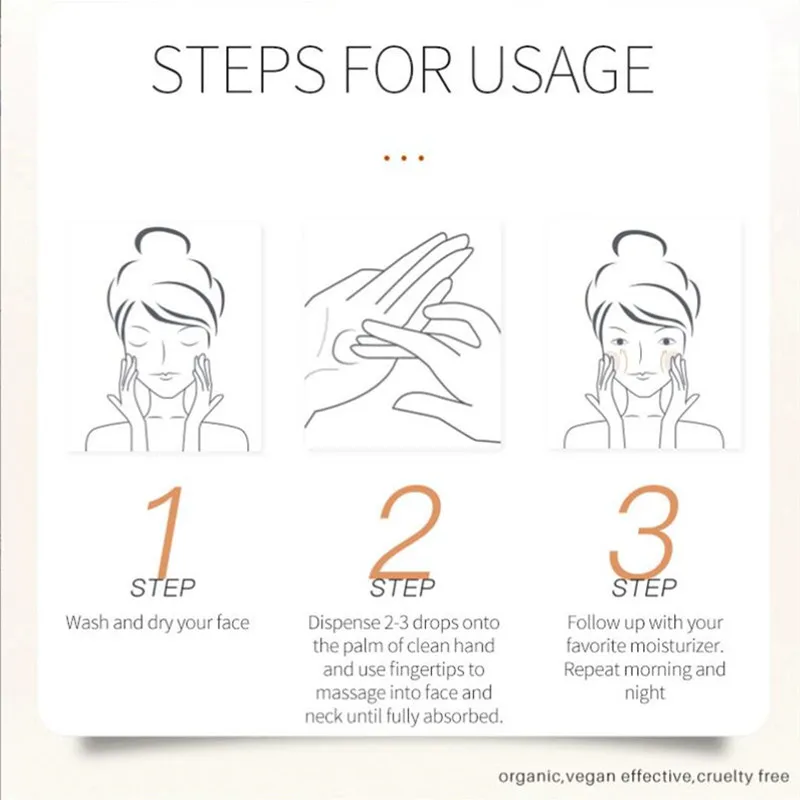 STEPS FOR USAGE

...

1
STEP
Wash and dry your face

2
STEP
Dispense 2-3 drops onto the palm of clean hand and use fingertips to massage into face and neck until fully absorbed.

3
STEP
Follow up with your favorite moisturizer. Repeat morning and night

organic,vegan effective,cruelty free