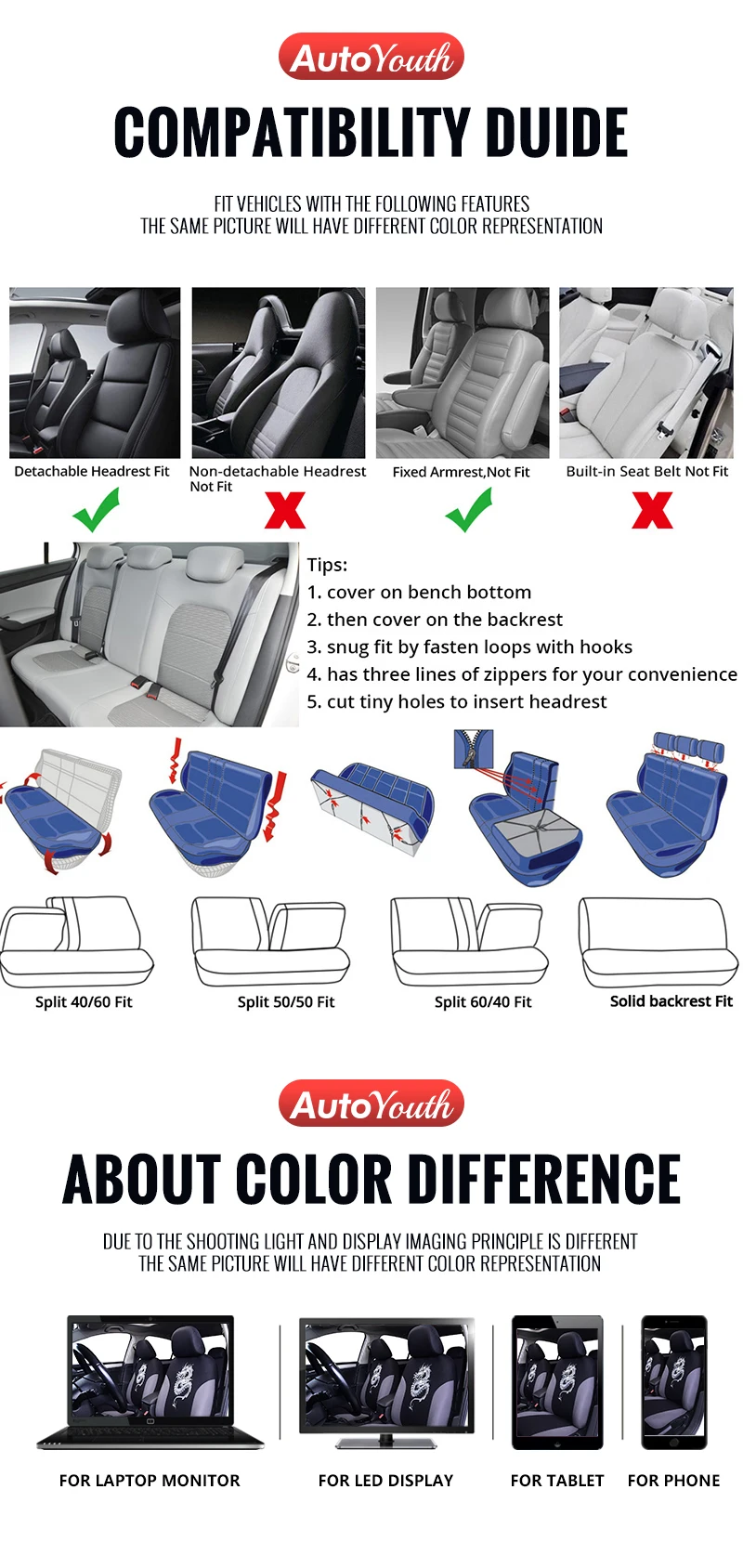 AutoYouth

COMPATIBILITY DUIDE

FIT VEHICLES WITH THE FOLLOWING FEATURES
THE SAME PICTURE WILL HAVE DIFFERENT COLOR REPRESENTATION

Detachable Headrest Fit

Non-detachable Headrest Not Fit

Fixed Armrest,Not Fit

Built-in Seat Belt Not Fit

Tips:
1. cover on bench bottom
2. then cover on the backrest
3. snug fit by fasten loops with hooks
4. has three lines of zippers for your convenience
5. cut tiny holes to insert headrest

Split 40/60 Fit

Split 50/50 Fit

Split 60/40 Fit

Solid backrest Fit

AutoYouth

ABOUT COLOR DIFFERENCE

DUE TO THE SHOOTING LIGHT AND DISPLAY IMAGING PRINCIPLE IS DIFFERENT
THE SAME PICTURE WILL HAVE DIFFERENT COLOR REPRESENTATION

FOR LAPTOP MONITOR

FOR LED DISPLAY

FOR TABLET

FOR PHONE