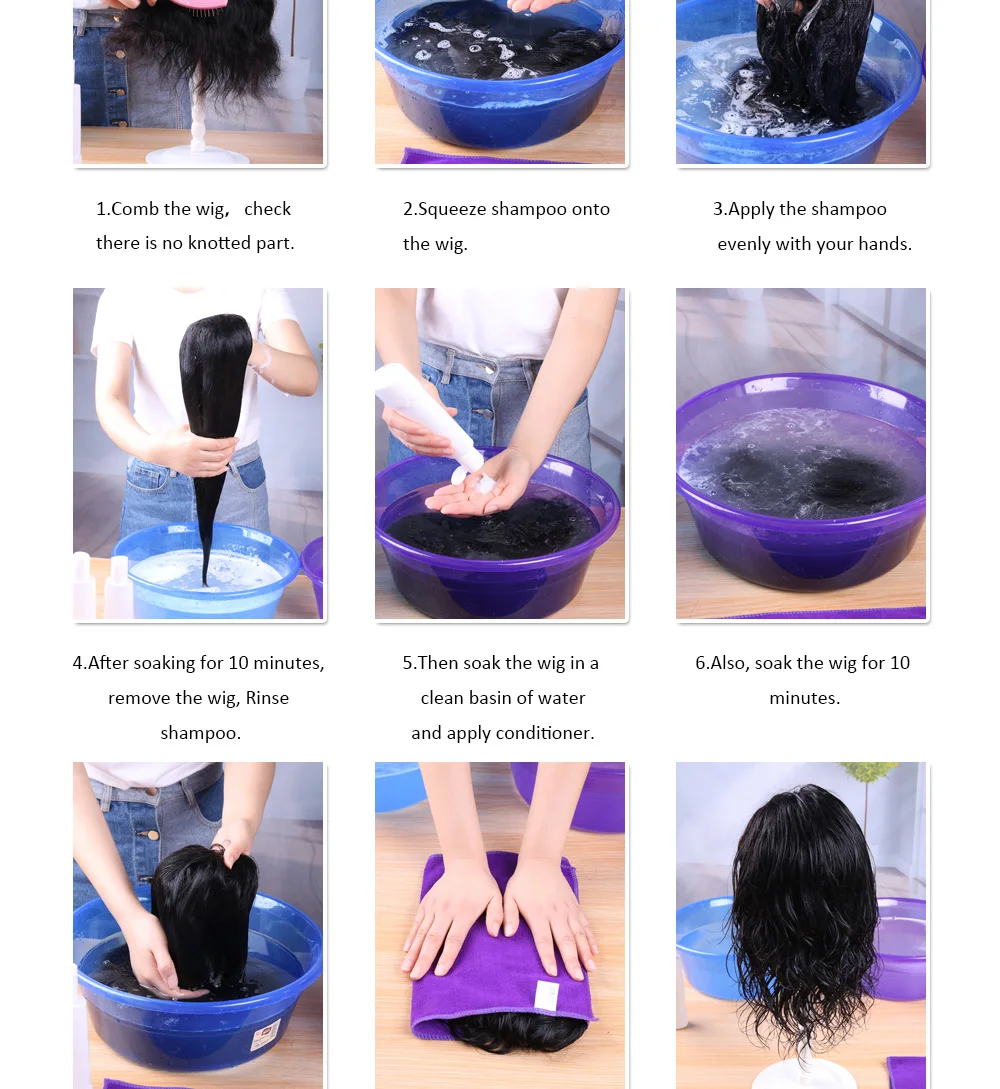 1.Comb the wig， check there is no knotted part.

2.Squeeze shampoo onto the wig.

3.Apply the shampoo evenly with your hands.

4.After soaking for 10 minutes, remove the wig, Rinse shampoo.

5.Then soak the wig in a clean basin of water and apply conditioner.

6.Also, soak the wig for 10 minutes.