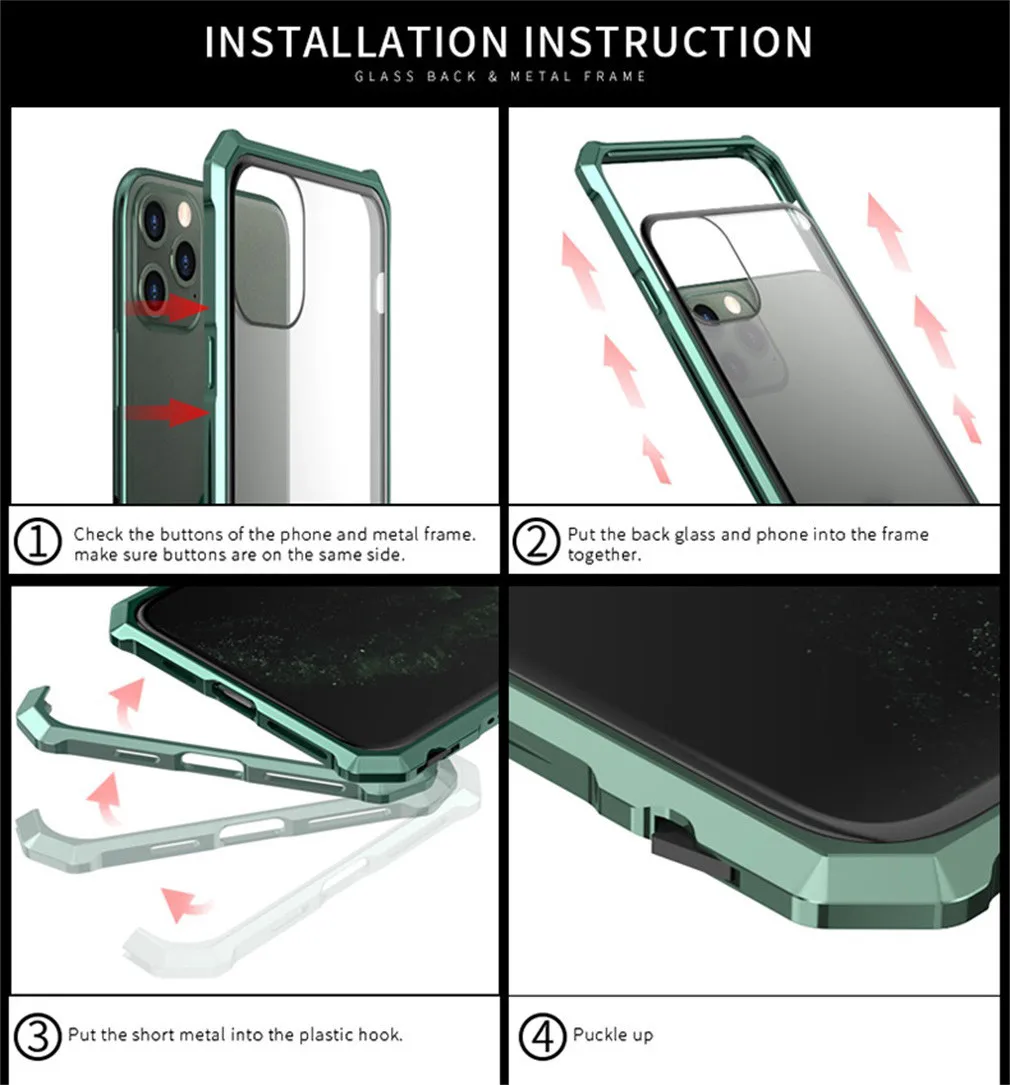 INSTALLATION INSTRUCTION
GLASS BACK & METAL FRAME

① Check the buttons of the phone and metal frame. make sure buttons are on the same side.

② Put the back glass and phone into the frame together.

③ Put the short metal into the plastic hook.

④ Puckle up