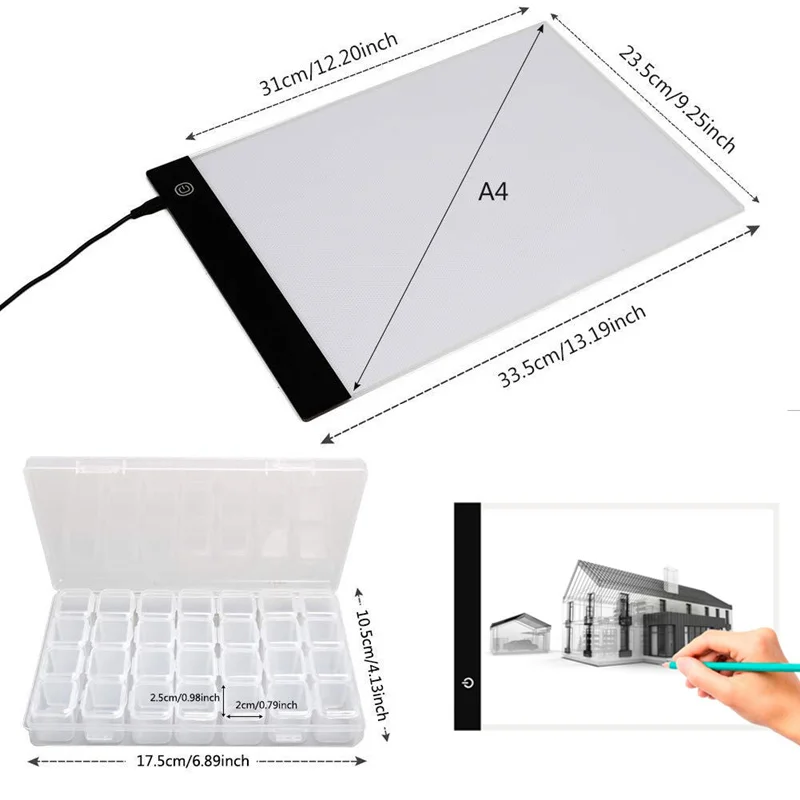 31cm/12.20inch

23.5cm/9.25inch

A4

33.5cm/13.19inch

10.5cm/4.13inch

2.5cm/0.98inch

2cm/0.79inch

17.5cm/6.89inch