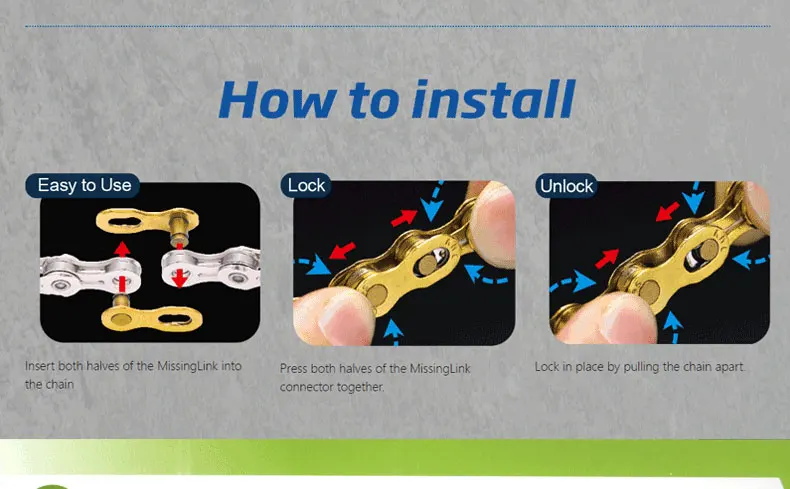 How to install

Easy to Use

Insert both halves of the MissingLink into the chain

Lock

Press both halves of the MissingLink connector together.

Unlock

Lock in place by pulling the chain apart.